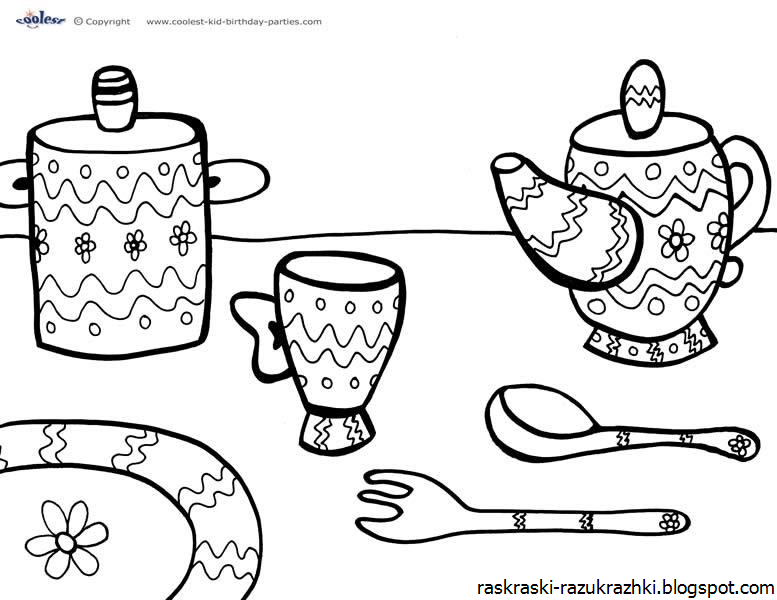 coolest © Copyright www.coolest-kid-birthday-parties.com

raskraski-razukrazhki.blogspot.com