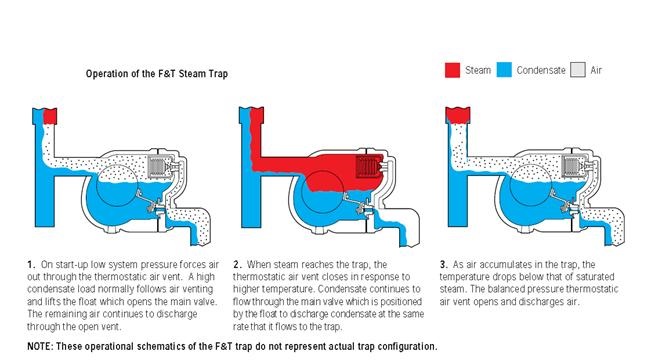 Operation of the F&T Steam Trap

Steam Condensate Air

1. On start-up low system pressure forces air out through the thermostatic air vent. A high condensate load normally follows air venting and lifts the float which opens the main valve. The remaining air continues to discharge through the open vent.

2. When steam reaches the trap, the thermostatic air vent closes in response to higher temperature. Condensate continues to flow through the main valve which is positioned by the float to discharge condensate at the same rate that it flows to the trap.

3. As air accumulates in the trap, the temperature drops below that of saturated steam. The balanced pressure thermostatic air vent opens and discharges air.

NOTE: These operational schematics of the F&T trap do not represent actual trap configuration.