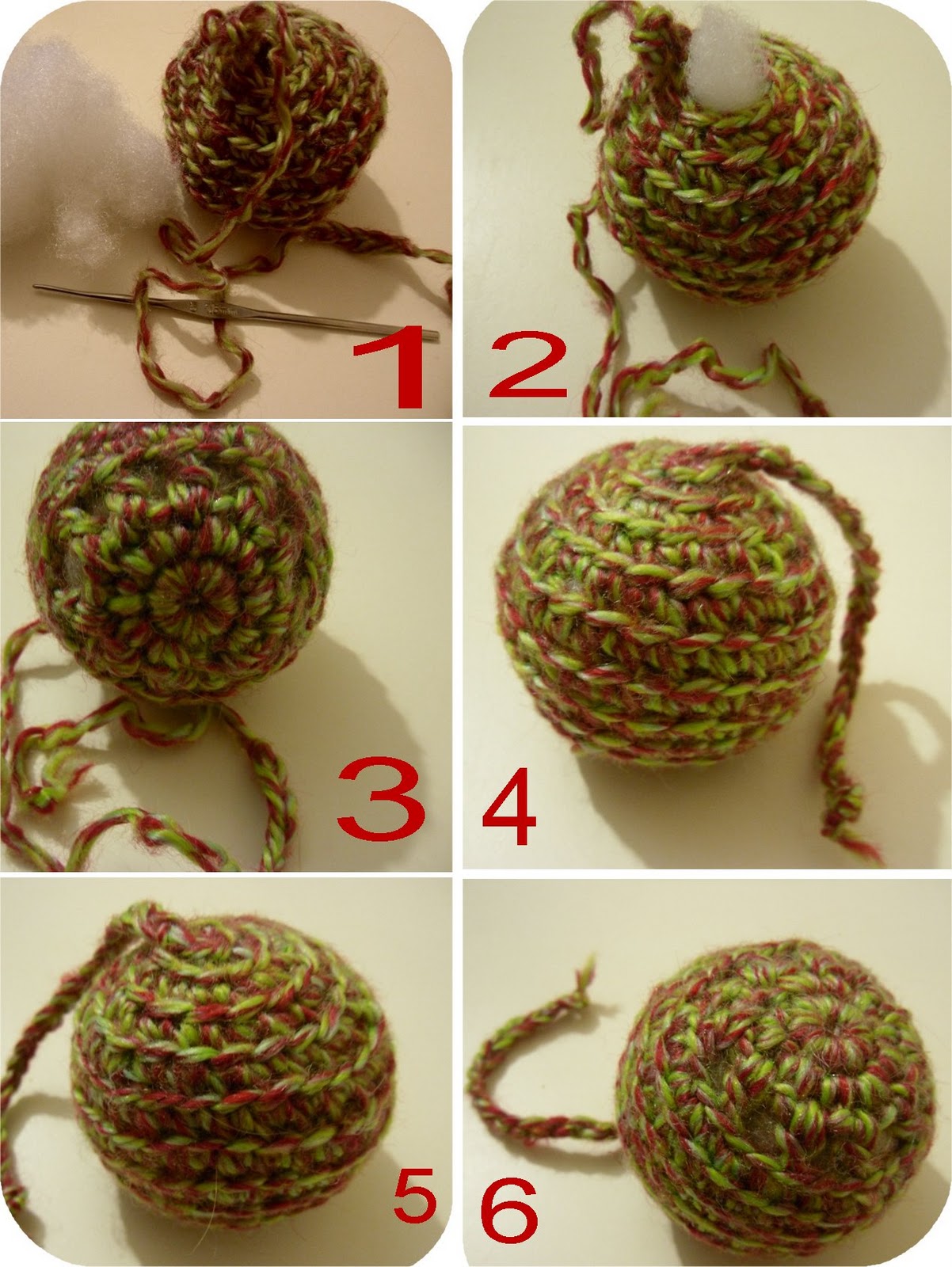 1
2
3
4
5
6