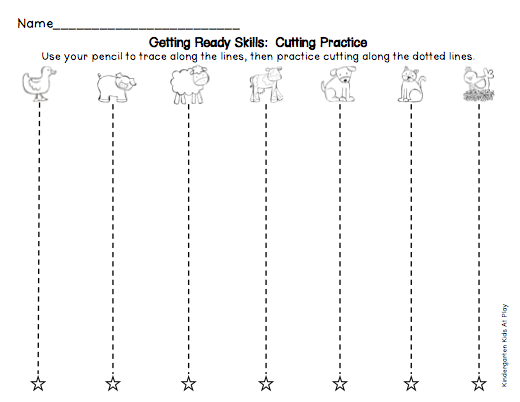 Name________________________

Getting Ready Skills: Cutting Practice

Use your pencil to trace along the lines, then practice cutting along the dotted lines.

Kindergarten Kids At Play