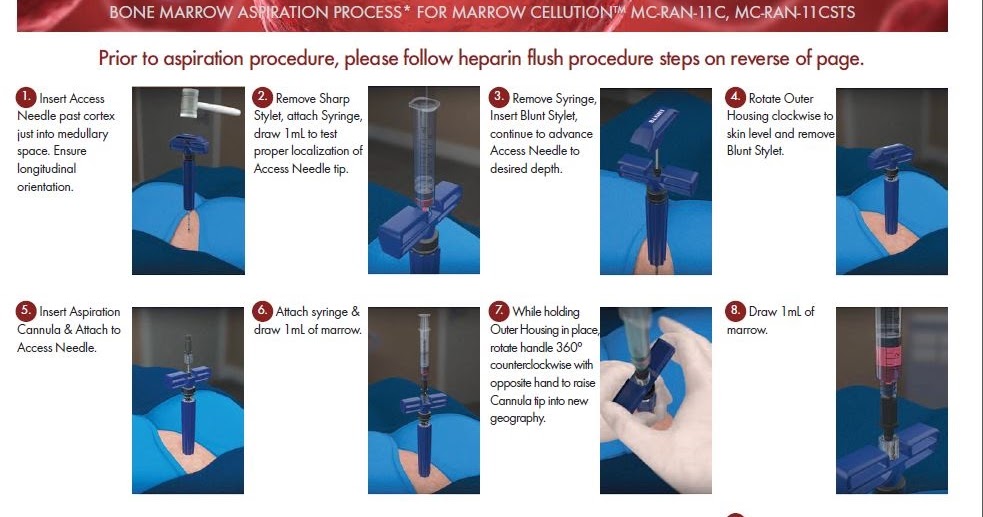 BONE MARROW ASPIRATION PROCESS* FOR MARROW CELLUTION™ MC-RAN-11C, MC-RAN-11CSTS

Prior to aspiration procedure, please follow heparin flush procedure steps on reverse of page.

1. Insert Access Needle past cortex just into medullary space. Ensure longitudinal orientation.

2. Remove Sharp Stylet, attach Syringe, draw 1mL to test proper localization of Access Needle tip.

3. Remove Syringe, Insert Blunt Stylet, continue to advance Access Needle to desired depth.

4. Rotate Outer Housing clockwise to skin level and remove Blunt Stylet.

5. Insert Aspiration Cannula & Attach to Access Needle.

6. Attach syringe & draw 1mL of marrow.

7. While holding Outer Housing in place, rotate handle 360° counterclockwise with opposite hand to raise Cannula tip into new geography.

8. Draw 1mL of marrow.