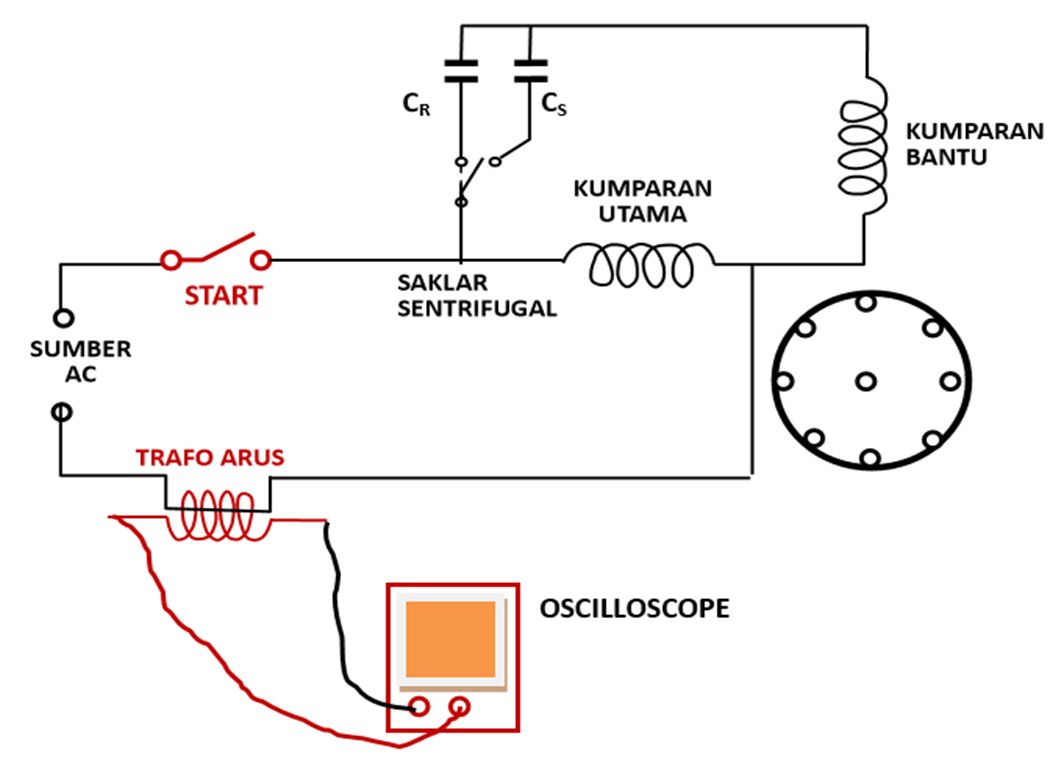 $C_R$

$C_S$

KUMPARAN BANTU

KUMPARAN UTAMA

START

SAKLAR SENTRIFUGAL

SUMBER AC

TRAFO ARUS

OSCILLOSCOPE