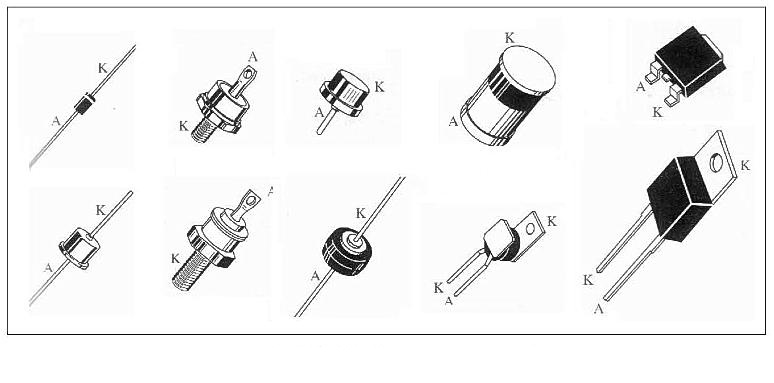 K
A
A
K
K
A
K
A
A
K
K
A
A
K
K
A
K
K
A
K
K
A