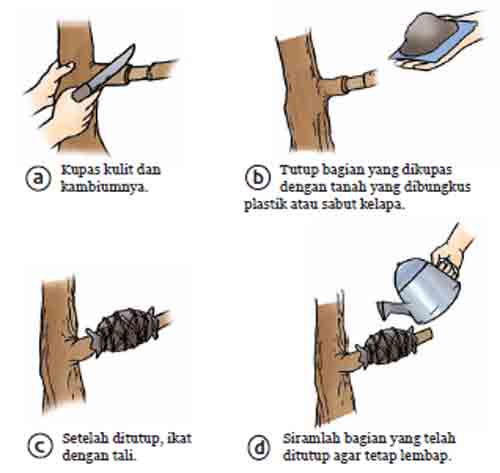 a Kupas kulit dan kambiumnya.

b Tutup bagian yang dikupas dengan tanah yang dibungkus plastik atau sabut kelapa.

c Setelah ditutup, ikat dengan tali.

d Siramlah bagian yang telah ditutup agar tetap lembap.