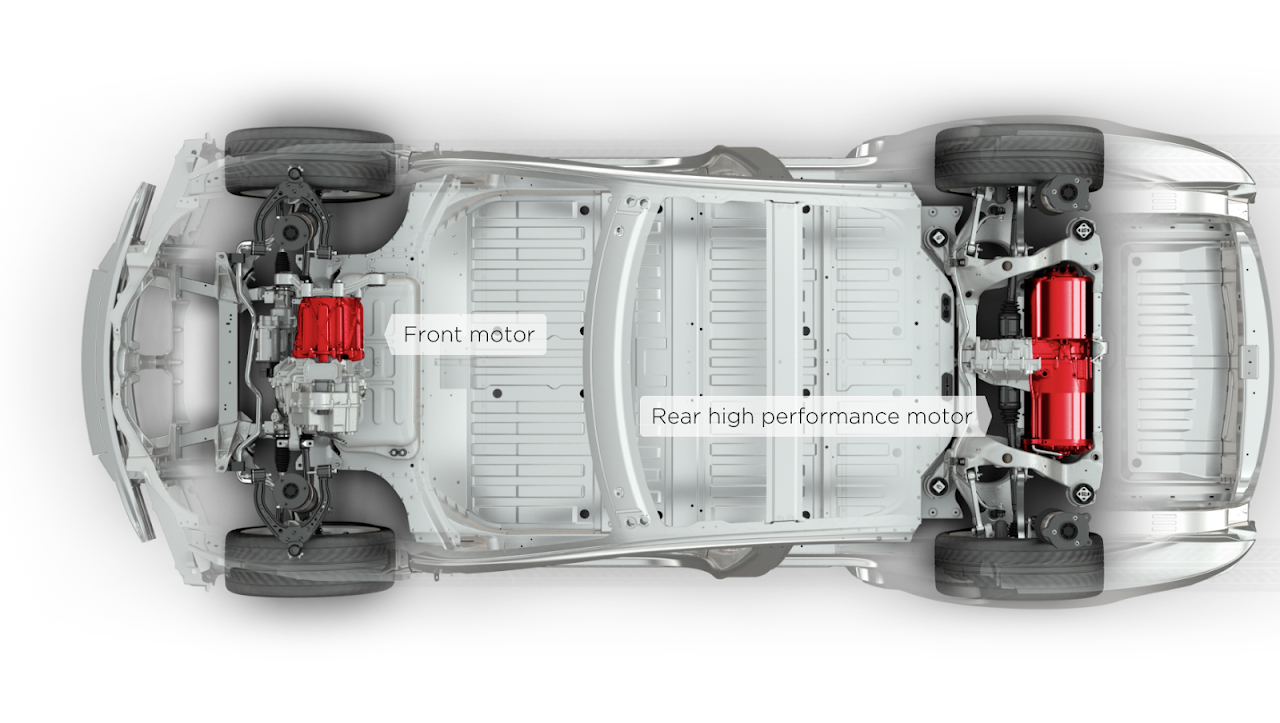 Front motor

Rear high performance motor