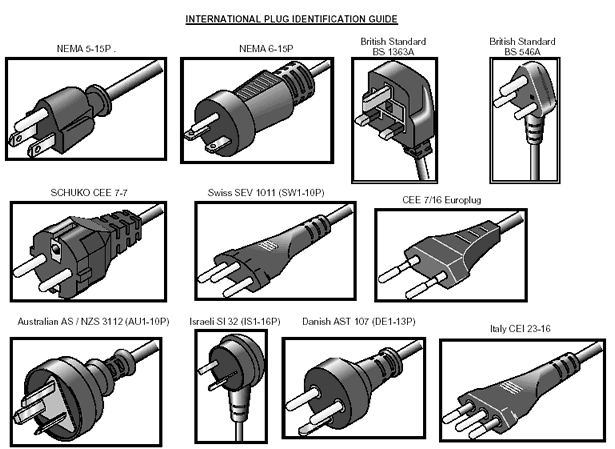 INTERNATIONAL PLUG IDENTIFICATION GUIDE

NEMA 5-15P .

NEMA 6-15P

British Standard
BS 1363A

British Standard
BS 546A

SCHUKO CEE 7-7

Swiss SEV 1011 (SW1-10P)

CEE 7/16 Europlug

Australian AS / NZS 3112 (AU1-10P)

Israeli SI 32 (IS1-16P)

Danish AST 107 (DE1-13P)

Italy CEI 23-16