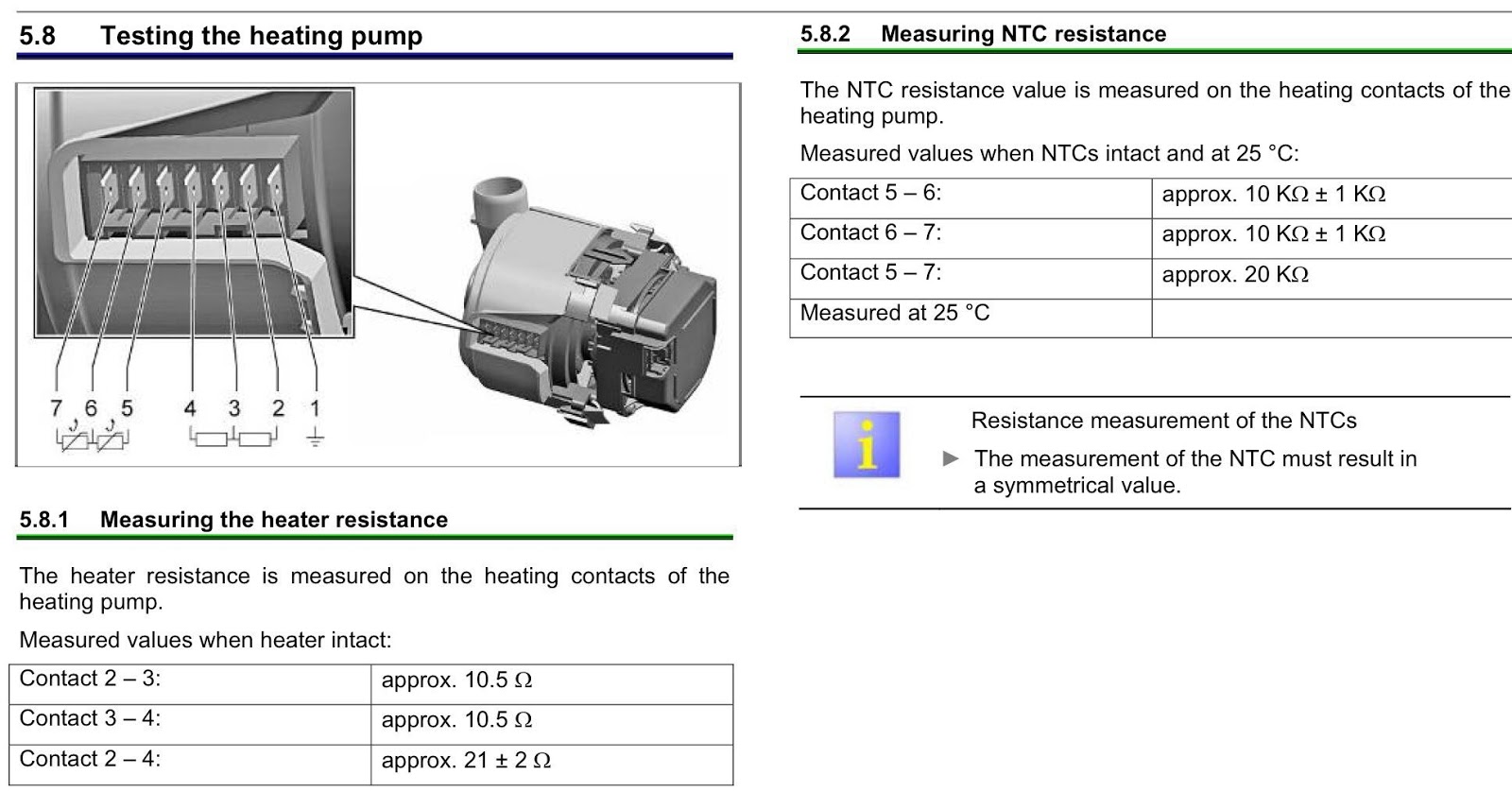 5.8 Testing the heating pump

7 6 5 4 3 2 1

5.8.1 Measuring the heater resistance

The heater resistance is measured on the heating contacts of the heating pump.

Measured values when heater intact:

| Contact 2 – 3: | approx. 10.5 Ω |
|---|---|
| Contact 3 – 4: | approx. 10.5 Ω |
| Contact 2 – 4: | approx. 21 ± 2 Ω |

5.8.2 Measuring NTC resistance

The NTC resistance value is measured on the heating contacts of the heating pump.

Measured values when NTCs intact and at 25 °C:

| Contact 5 – 6: | approx. 10 KΩ ± 1 KΩ |
|---|---|
| Contact 6 – 7: | approx. 10 KΩ ± 1 KΩ |
| Contact 5 – 7: | approx. 20 KΩ |
| Measured at 25 °C | |

i

Resistance measurement of the NTCs

► The measurement of the NTC must result in a symmetrical value.