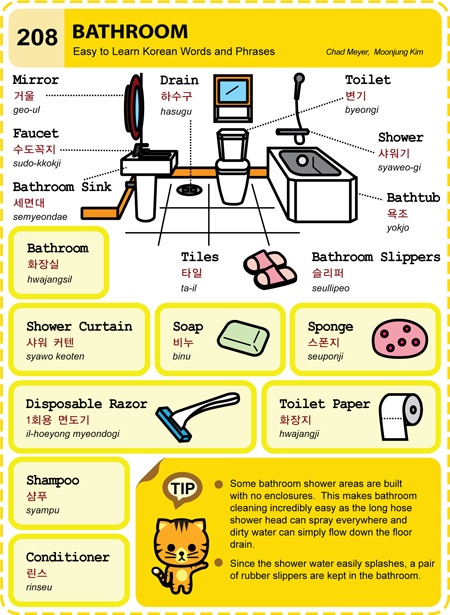 208 BATHROOM
Easy to Learn Korean Words and Phrases
Chad Meyer, Moonjung Kim

Mirror
거울
geo-ul

Drain
하수구
hasugu

Toilet
변기
byeongi

Faucet
수도꼭지
sudo-kkokji

Shower
샤워기
syaweo-gi

Bathroom Sink
세면대
semyeondae

Bathtub
욕조
yokjo

Bathroom
화장실
hwajangsil

Tiles
타일
ta-il

Bathroom Slippers
슬리퍼
seullipeo

Shower Curtain
샤워 커텐
syawo keoten

Soap
비누
binu

Sponge
스폰지
seuponji

Disposable Razor
1회용 면도기
il-hoeyong myeondogi

Toilet Paper
화장지
hwajangji

Shampoo
샴푸
syampu

Conditioner
린스
rinseu

TIP

Some bathroom shower areas are built with no enclosures. This makes bathroom cleaning incredibly easy as the long hose shower head can spray everywhere and dirty water can simply flow down the floor drain.

Since the shower water easily splashes, a pair of rubber slippers are kept in the bathroom.