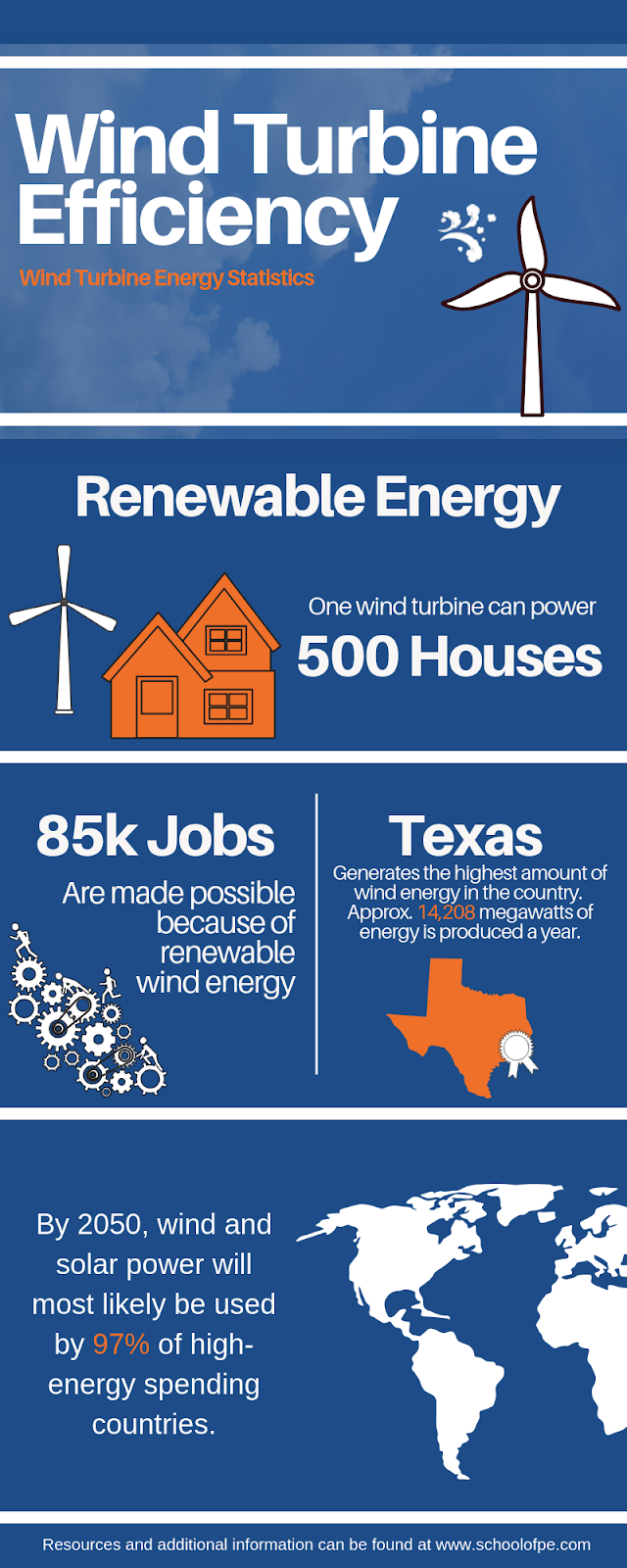 Wind Turbine Efficiency

Wind Turbine Energy Statistics

Renewable Energy

One wind turbine can power

500 Houses

85k Jobs

Are made possible because of renewable wind energy

Texas

Generates the highest amount of wind energy in the country. Approx. 14,208 megawatts of energy is produced a year.

By 2050, wind and solar power will most likely be used by 97% of high-energy spending countries.

Resources and additional information can be found at www.schoolofpe.com