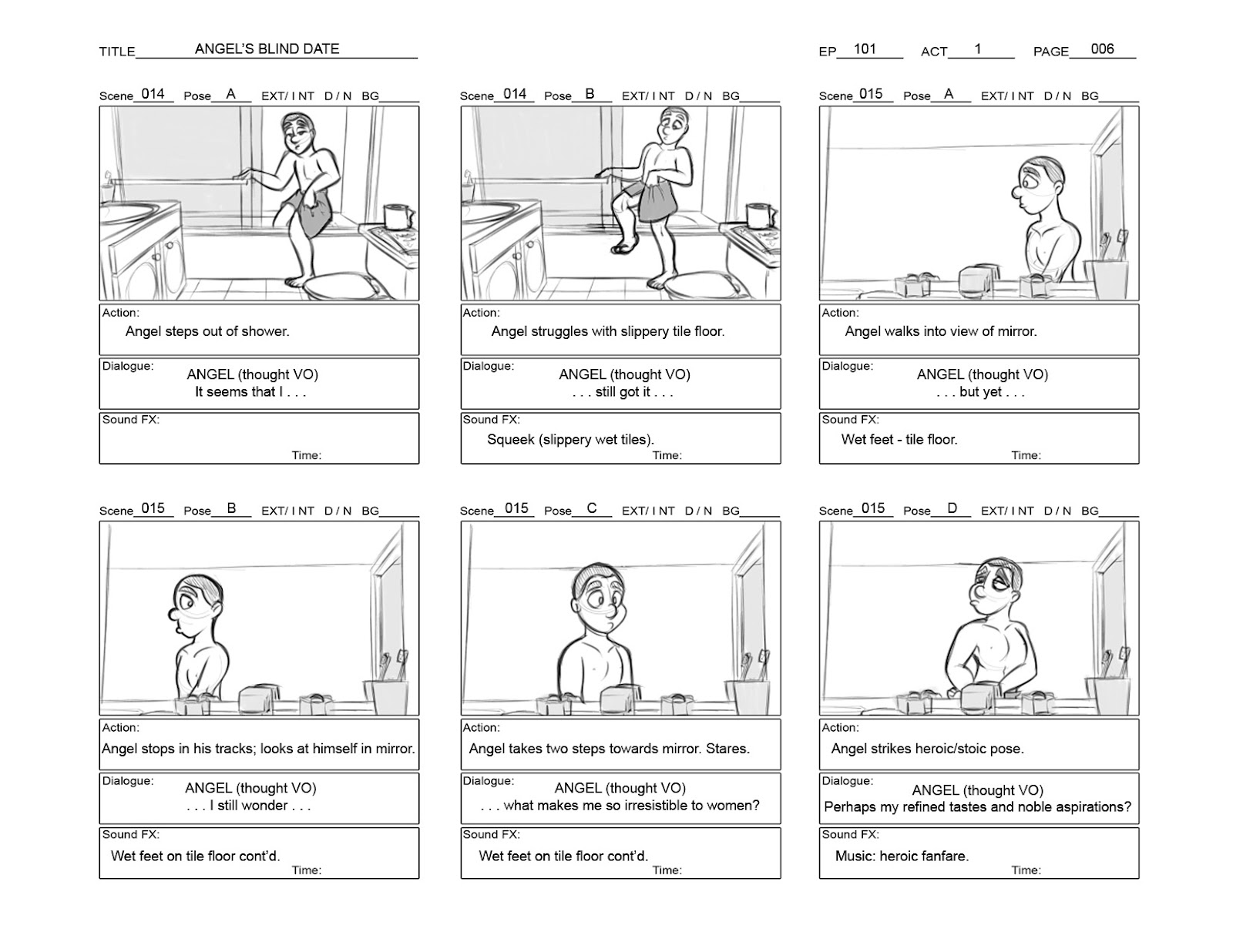 TITLE ANGEL'S BLIND DATE

EP 101 ACT 1 PAGE 006

Scene 014 Pose A EXT/ INT D / N BG

Action:
Angel steps out of shower.

Dialogue:
ANGEL (thought VO)
It seems that I . . .

Sound FX:

Time:

Scene 014 Pose B EXT/ INT D / N BG

Action:
Angel struggles with slippery tile floor.

Dialogue:
ANGEL (thought VO)
. . . still got it . . .

Sound FX:
Squeek (slippery wet tiles).

Time:

Scene 015 Pose A EXT/ INT D / N BG

Action:
Angel walks into view of mirror.

Dialogue:
ANGEL (thought VO)
. . . but yet . . .

Sound FX:
Wet feet - tile floor.

Time:

Scene 015 Pose B EXT/ INT D / N BG

Action:
Angel stops in his tracks; looks at himself in mirror.

Dialogue:
ANGEL (thought VO)
. . . I still wonder . . .

Sound FX:
Wet feet on tile floor cont'd.

Time:

Scene 015 Pose C EXT/ INT D / N BG

Action:
Angel takes two steps towards mirror. Stares.

Dialogue:
ANGEL (thought VO)
. . . what makes me so irresistible to women?

Sound FX:
Wet feet on tile floor cont'd.

Time:

Scene 015 Pose D EXT/ INT D / N BG

Action:
Angel strikes heroic/stoic pose.

Dialogue:
ANGEL (thought VO)
Perhaps my refined tastes and noble aspirations?

Sound FX:
Music: heroic fanfare.

Time: