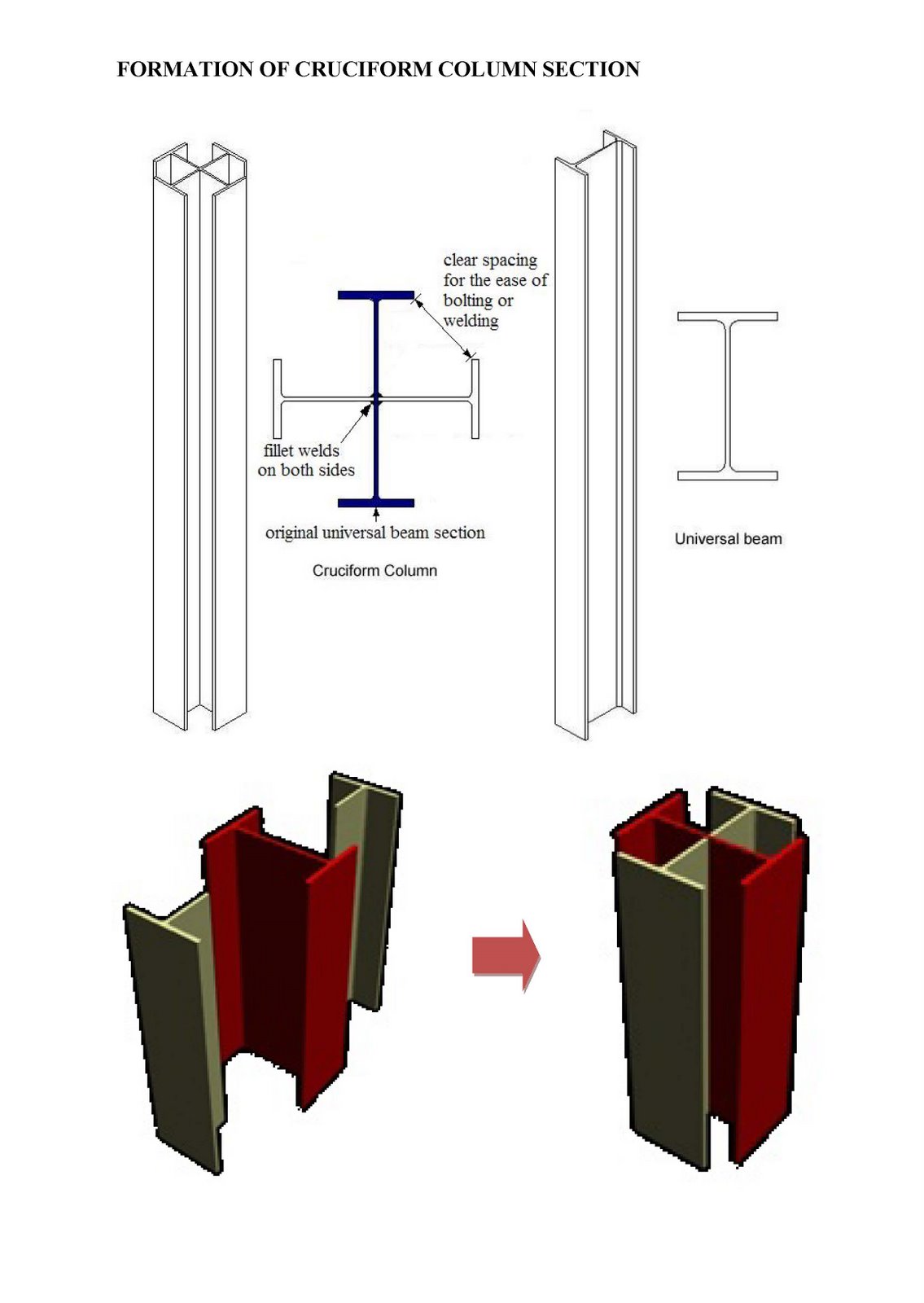 FORMATION OF CRUCIFORM COLUMN SECTION

clear spacing for the ease of bolting or welding

fillet welds on both sides

original universal beam section

Cruciform Column

Universal beam