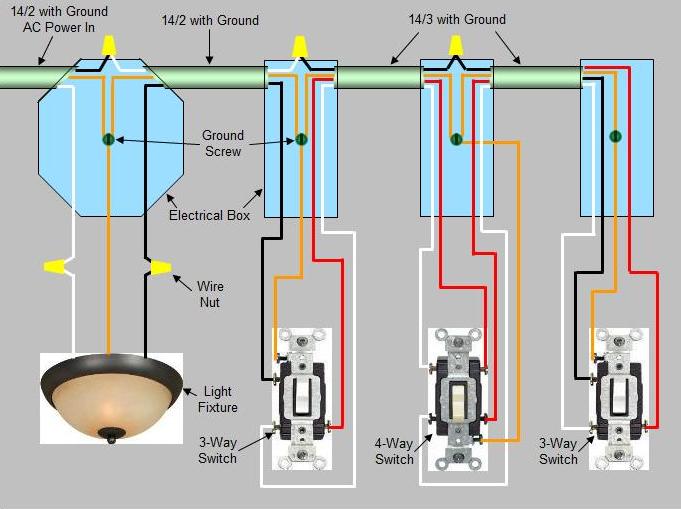 14/2 with Ground
AC Power In

14/2 with Ground

14/3 with Ground

Ground
Screw

Electrical Box

Wire
Nut

Light
Fixture

3-Way
Switch

4-Way
Switch

3-Way
Switch