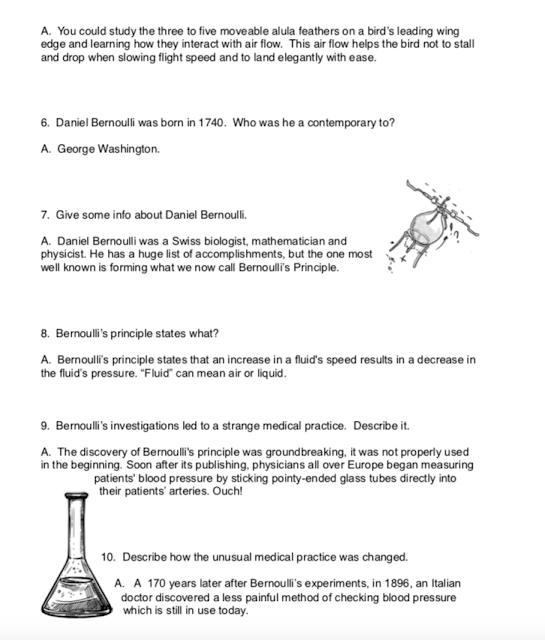 A. You could study the three to five moveable alula feathers on a bird's leading wing edge and learning how they interact with air flow. This air flow helps the bird not to stall and drop when slowing flight speed and to land elegantly with ease.

6. Daniel Bernoulli was born in 1740. Who was he a contemporary to?

A. George Washington.

7. Give some info about Daniel Bernoulli.

A. Daniel Bernoulli was a Swiss biologist, mathematician and physicist. He has a huge list of accomplishments, but the one most well known is forming what we now call Bernoulli's Principle.

8. Bernoulli's principle states what?

A. Bernoulli's principle states that an increase in a fluid's speed results in a decrease in the fluid's pressure. "Fluid" can mean air or liquid.

9. Bernoulli's investigations led to a strange medical practice. Describe it.

A. The discovery of Bernoulli's principle was groundbreaking, it was not properly used in the beginning. Soon after its publishing, physicians all over Europe began measuring patients' blood pressure by sticking pointy-ended glass tubes directly into their patients' arteries. Ouch!

10. Describe how the unusual medical practice was changed.

A. A 170 years later after Bernoulli's experiments, in 1896, an Italian doctor discovered a less painful method of checking blood pressure which is still in use today.