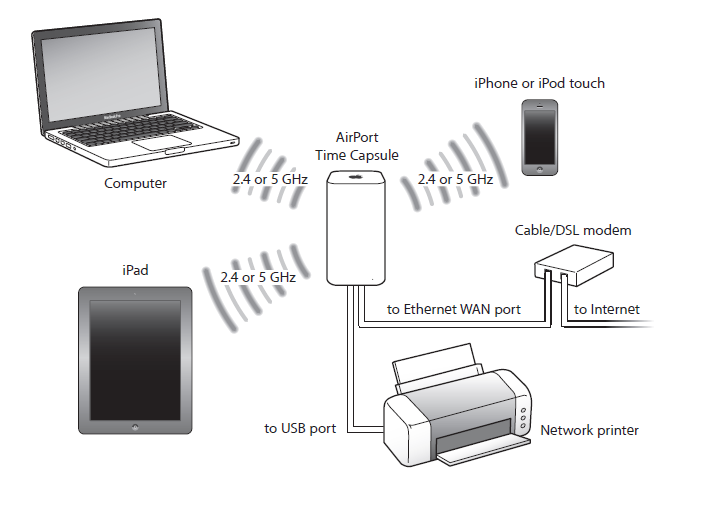 iPhone or iPod touch

AirPort Time Capsule

Computer

2.4 or 5 GHz

2.4 or 5 GHz

Cable/DSL modem

iPad

2.4 or 5 GHz

to Ethernet WAN port

to Internet

to USB port

Network printer