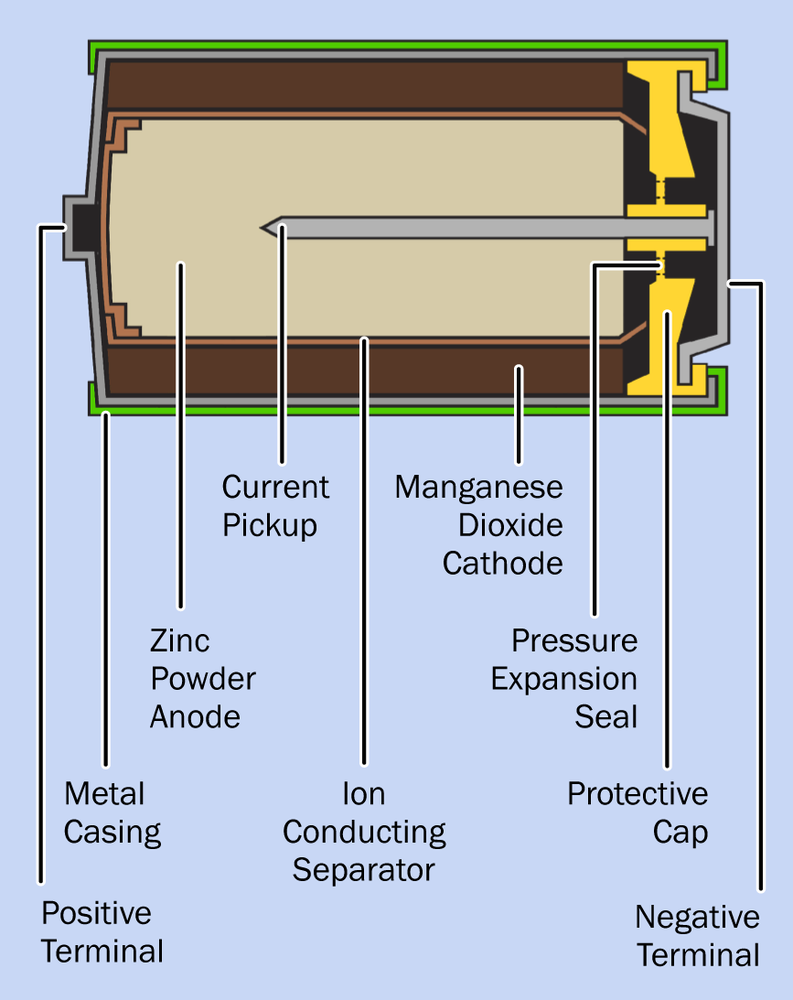 Current Pickup

Manganese Dioxide Cathode

Zinc Powder Anode

Pressure Expansion Seal

Metal Casing

Ion Conducting Separator

Protective Cap

Positive Terminal

Negative Terminal