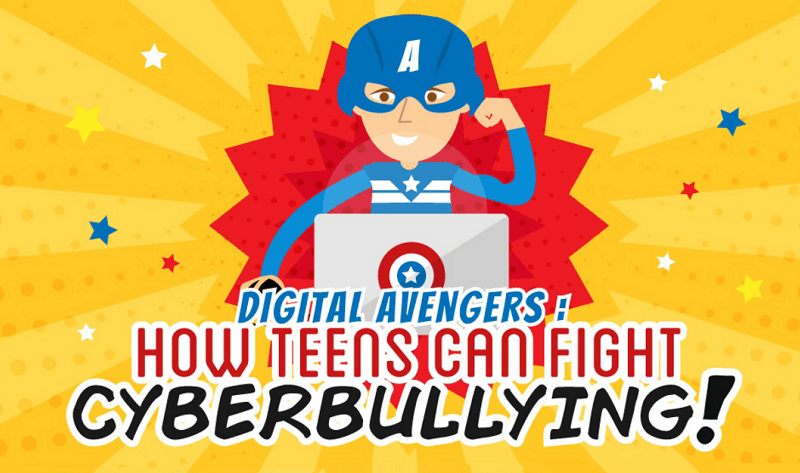 A

DIGITAL AVENGERS :
HOW TEENS CAN FIGHT
CYBERBULLYING!