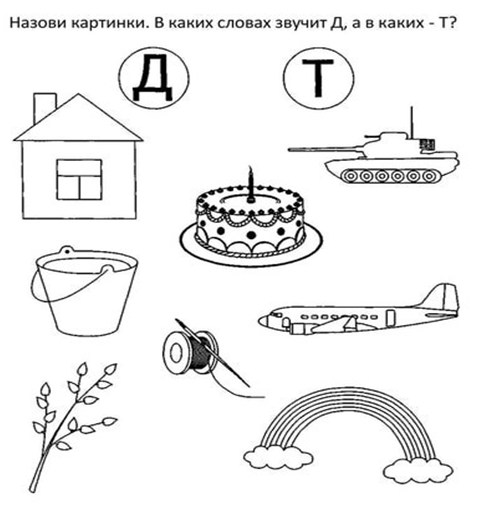 Назови картинки. В каких словах звучит Д, а в каких - Т?

Д

Т