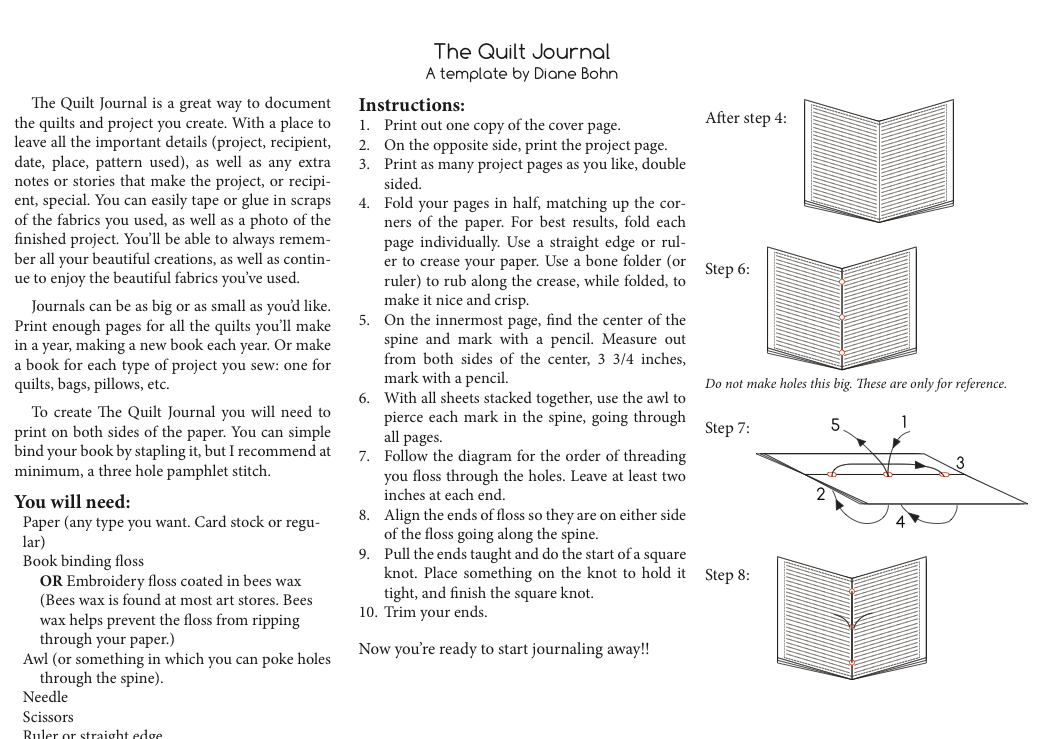 The Quilt Journal
A template by Diane Bohn

The Quilt Journal is a great way to document the quilts and project you create. With a place to leave all the important details (project, recipient, date, place, pattern used), as well as any extra notes or stories that make the project, or recipient, special. You can easily tape or glue in scraps of the fabrics you used, as well as a photo of the finished project. You'll be able to always remember all your beautiful creations, as well as continue to enjoy the beautiful fabrics you've used.

Journals can be as big or as small as you'd like. Print enough pages for all the quilts you'll make in a year, making a new book each year. Or make a book for each type of project you sew: one for quilts, bags, pillows, etc.

To create The Quilt Journal you will need to print on both sides of the paper. You can simple bind your book by stapling it, but I recommend at minimum, a three hole pamphlet stitch.

You will need:
Paper (any type you want. Card stock or regular)
Book binding floss
OR Embroidery floss coated in bees wax (Bees wax is found at most art stores. Bees wax helps prevent the floss from ripping through your paper.)
Awl (or something in which you can poke holes through the spine).
Needle
Scissors
Ruler or straight edge

Instructions:
1. Print out one copy of the cover page.
2. On the opposite side, print the project page.
3. Print as many project pages as you like, double sided.
4. Fold your pages in half, matching up the corners of the paper. For best results, fold each page individually. Use a straight edge or ruler to crease your paper. Use a bone folder (or ruler) to rub along the crease, while folded, to make it nice and crisp.
5. On the innermost page, find the center of the spine and mark with a pencil. Measure out from both sides of the center, 3 3/4 inches, mark with a pencil.
6. With all sheets stacked together, use the awl to pierce each mark in the spine, going through all pages.
7. Follow the diagram for the order of threading you floss through the holes. Leave at least two inches at each end.
8. Align the ends of floss so they are on either side of the floss going along the spine.
9. Pull the ends taught and do the start of a square knot. Place something on the knot to hold it tight, and finish the square knot.
10. Trim your ends.

Now you're ready to start journaling away!!

After step 4:

Step 6:

Do not make holes this big. These are only for reference.

Step 7:
5 1 3 2 4

Step 8: