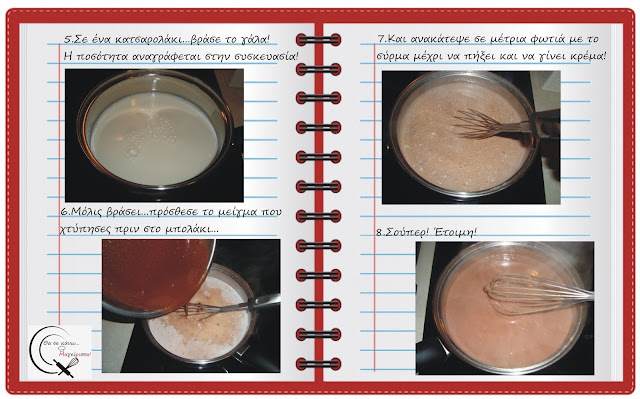 5.Σε ένα κατσαρολάκι...βράσε το γάλα! Η ποσότητα αναγράφεται στην συσκευασία!

6.Μόλις βράσει...πρόσθεσε το μείγμα που χτύπησες πριν στο μπολάκι...

Θα σε κάνω... Μαγείρισσα!

7.Και ανακάτεψε σε μέτρια φωτιά με το σύρμα μέχρι να πήξει και να γίνει κρέμα!

8.Σούπερ! Έτοιμη!