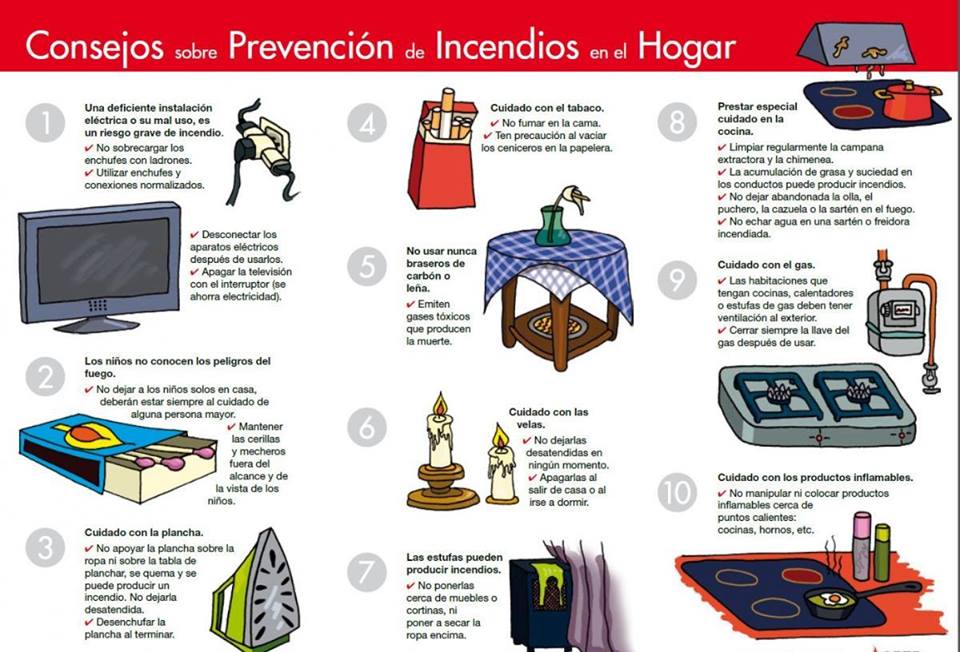 Consejos sobre Prevención de Incendios en el Hogar

1

Una deficiente instalación eléctrica o su mal uso, es un riesgo grave de incendio.
✔ No sobrecargar los enchufes con ladrones.
✔ Utilizar enchufes y conexiones normalizados.

✔ Desconectar los aparatos eléctricos después de usarlos.
✔ Apagar la televisión con el interruptor (se ahorra electricidad).

2

Los niños no conocen los peligros del fuego.
✔ No dejar a los niños solos en casa, deberán estar siempre al cuidado de alguna persona mayor.
✔ Mantener las cerillas y mecheros fuera del alcance y de la vista de los niños.

3

Cuidado con la plancha.
✔ No apoyar la plancha sobre la ropa ni sobre la tabla de planchar, se quema y se puede producir un incendio. No dejarla desatendida.
✔ Desenchufar la plancha al terminar.

4

Cuidado con el tabaco.
✔ No fumar en la cama.
✔ Ten precaución al vaciar los ceniceros en la papelera.

5

No usar nunca braseros de carbón o leña.
✔ Emiten gases tóxicos que producen la muerte.

6

Cuidado con las velas.
✔ No dejarlas desatendidas en ningún momento.
✔ Apagarlas al salir de casa o al irse a dormir.

7

Las estufas pueden producir incendios.
✔ No ponerlas cerca de muebles o cortinas, ni poner a secar la ropa encima.

8

Prestar especial cuidado en la cocina.
✔ Limpiar regularmente la campana extractora y la chimenea.
✔ La acumulación de grasa y suciedad en los conductos puede producir incendios.
✔ No dejar abandonada la olla, el puchero, la cazuela o la sartén en el fuego.
✔ No echar agua en una sartén o freidora incendiada.

9

Cuidado con el gas.
✔ Las habitaciones que tengan cocinas, calentadores o estufas de gas deben tener ventilación al exterior.
✔ Cerrar siempre la llave del gas después de usar.

10

Cuidado con los productos inflamables.
✔ No manipular ni colocar productos inflamables cerca de puntos calientes: cocinas, hornos, etc.