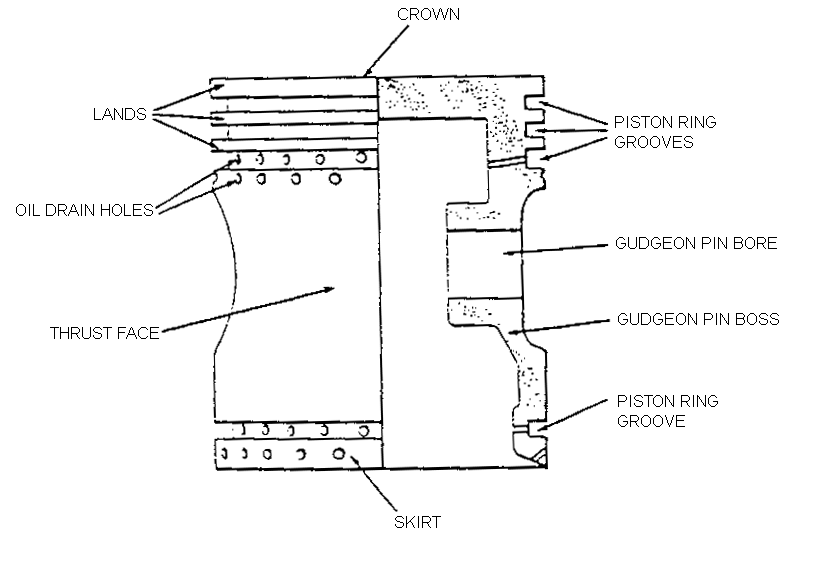 CROWN

LANDS

PISTON RING GROOVES

OIL DRAIN HOLES

GUDGEON PIN BORE

THRUST FACE

GUDGEON PIN BOSS

PISTON RING GROOVE

SKIRT