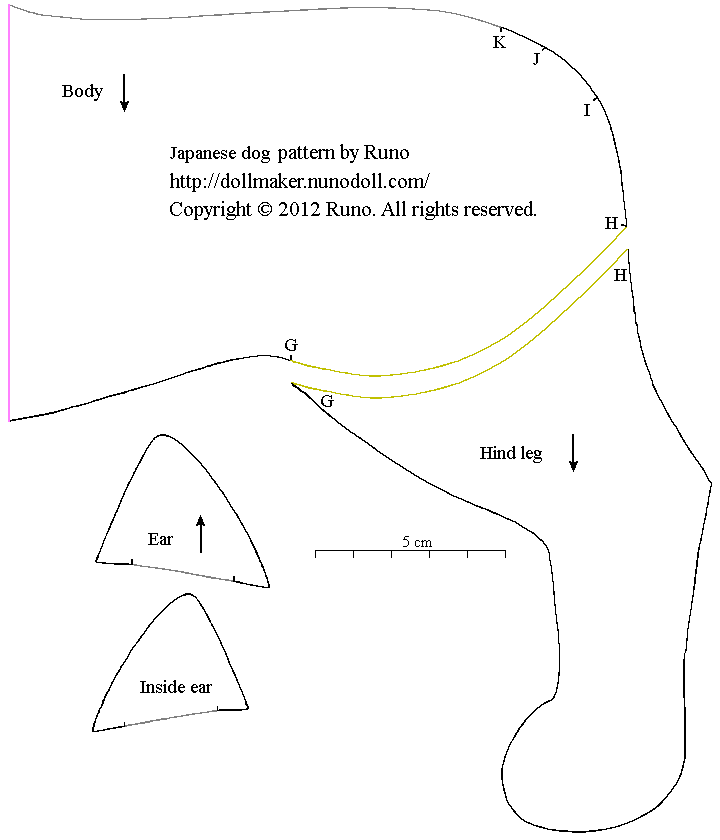 K

J

I

Body

Japanese dog pattern by Runo
http://dollmaker.nunodoll.com/
Copyright © 2012 Runo. All rights reserved.

H

H

G

G

Hind leg

Ear

5 cm

Inside ear