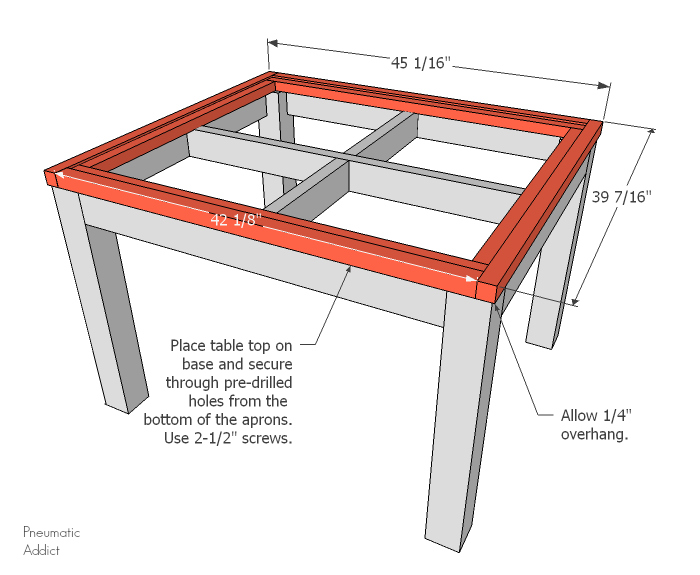 45 1/16"

39 7/16"

42 1/8"

Place table top on base and secure through pre-drilled holes from the bottom of the aprons. Use 2-1/2" screws.

Allow 1/4" overhang.

Pneumatic Addict