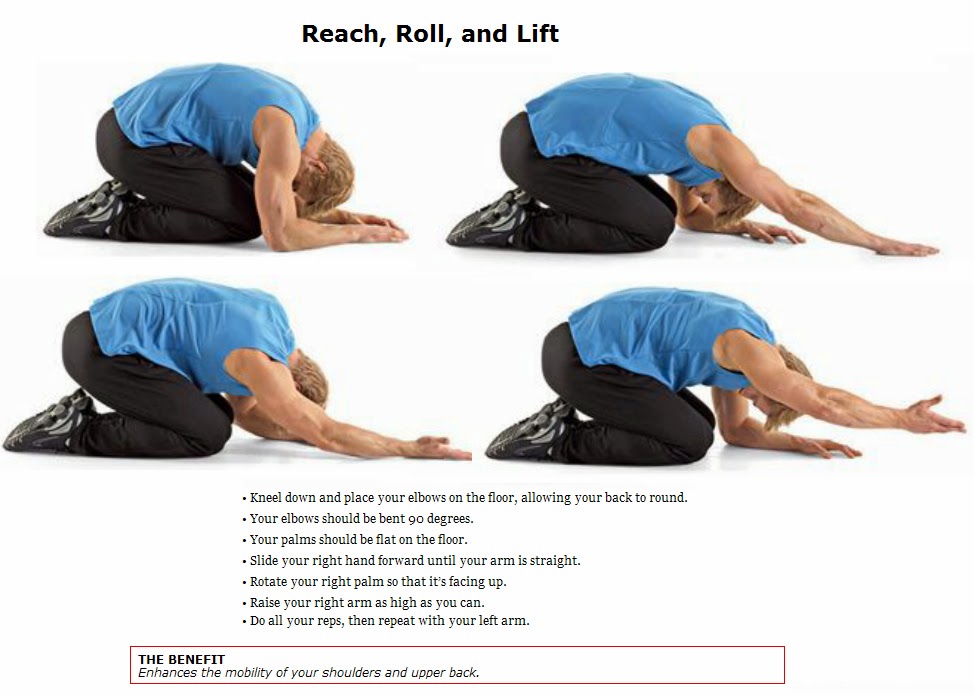 Reach, Roll, and Lift

• Kneel down and place your elbows on the floor, allowing your back to round.
• Your elbows should be bent 90 degrees.
• Your palms should be flat on the floor.
• Slide your right hand forward until your arm is straight.
• Rotate your right palm so that it's facing up.
• Raise your right arm as high as you can.
• Do all your reps, then repeat with your left arm.

THE BENEFIT
Enhances the mobility of your shoulders and upper back.