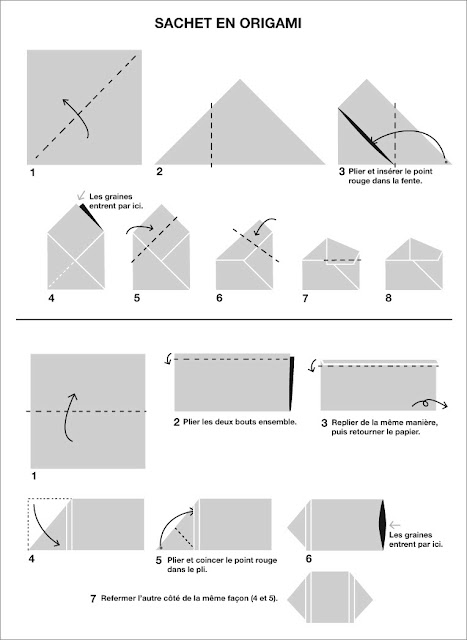 SACHET EN ORIGAMI

1

2

3 Plier et insérer le point rouge dans la fente.

Les graines entrent par ici.

4

5

6

7

8

1

2 Plier les deux bouts ensemble.

3 Replier de la même manière, puis retourner le papier.

4

5 Plier et coincer le point rouge dans le pli.

6

Les graines entrent par ici.

7 Refermer l'autre côté de la même façon (4 et 5).