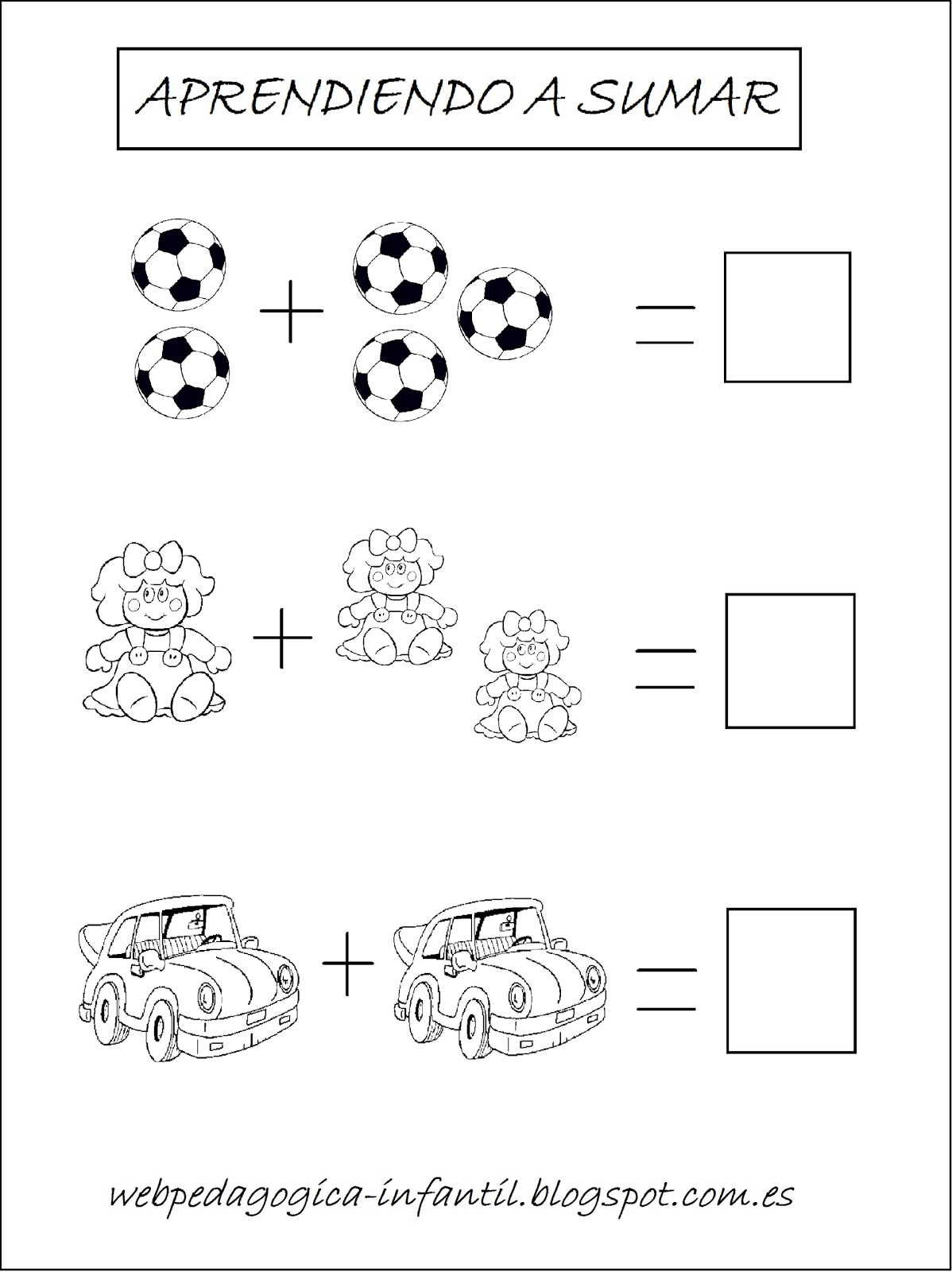 APRENDIENDO A SUMAR

$+$ $=$

$+$ $=$

$+$ $=$

webpedagogica-infantil.blogspot.com.es