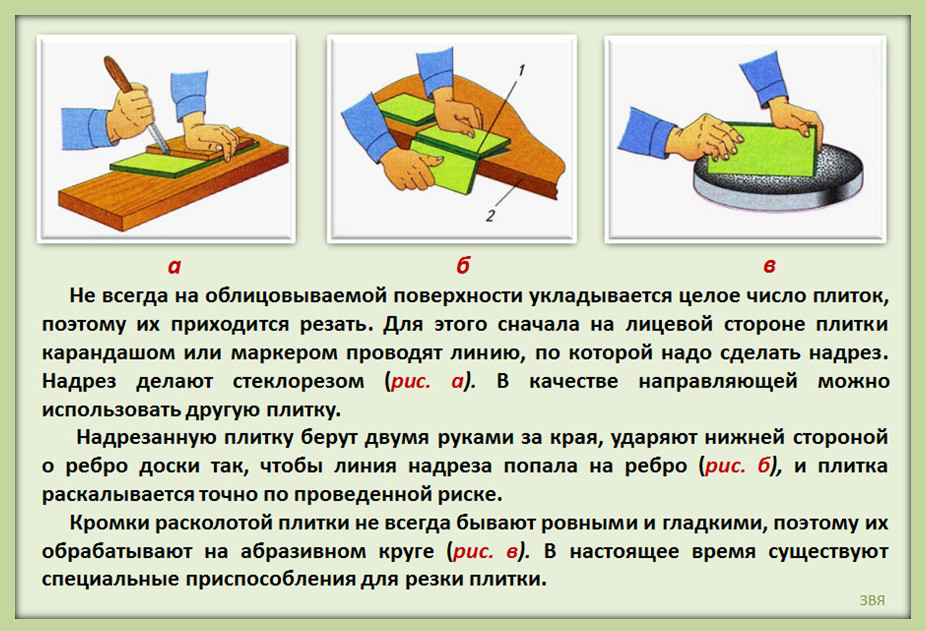 1

2

а

б

в

Не всегда на облицовываемой поверхности укладывается целое число плиток, поэтому их приходится резать. Для этого сначала на лицевой стороне плитки карандашом или маркером проводят линию, по которой надо сделать надрез. Надрез делают стеклорезом (рис. а). В качестве направляющей можно использовать другую плитку.

Надрезанную плитку берут двумя руками за края, ударяют нижней стороной о ребро доски так, чтобы линия надреза попала на ребро (рис. б), и плитка раскалывается точно по проведенной риске.

Кромки расколотой плитки не всегда бывают ровными и гладкими, поэтому их обрабатывают на абразивном круге (рис. в). В настоящее время существуют специальные приспособления для резки плитки.

ЗВЯ