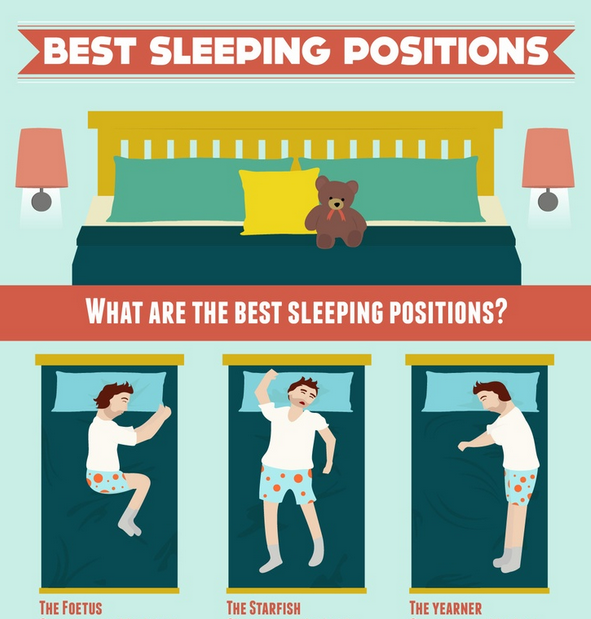 BEST SLEEPING POSITIONS

WHAT ARE THE BEST SLEEPING POSITIONS?

THE FOETUS

THE STARFISH

THE YEARNER