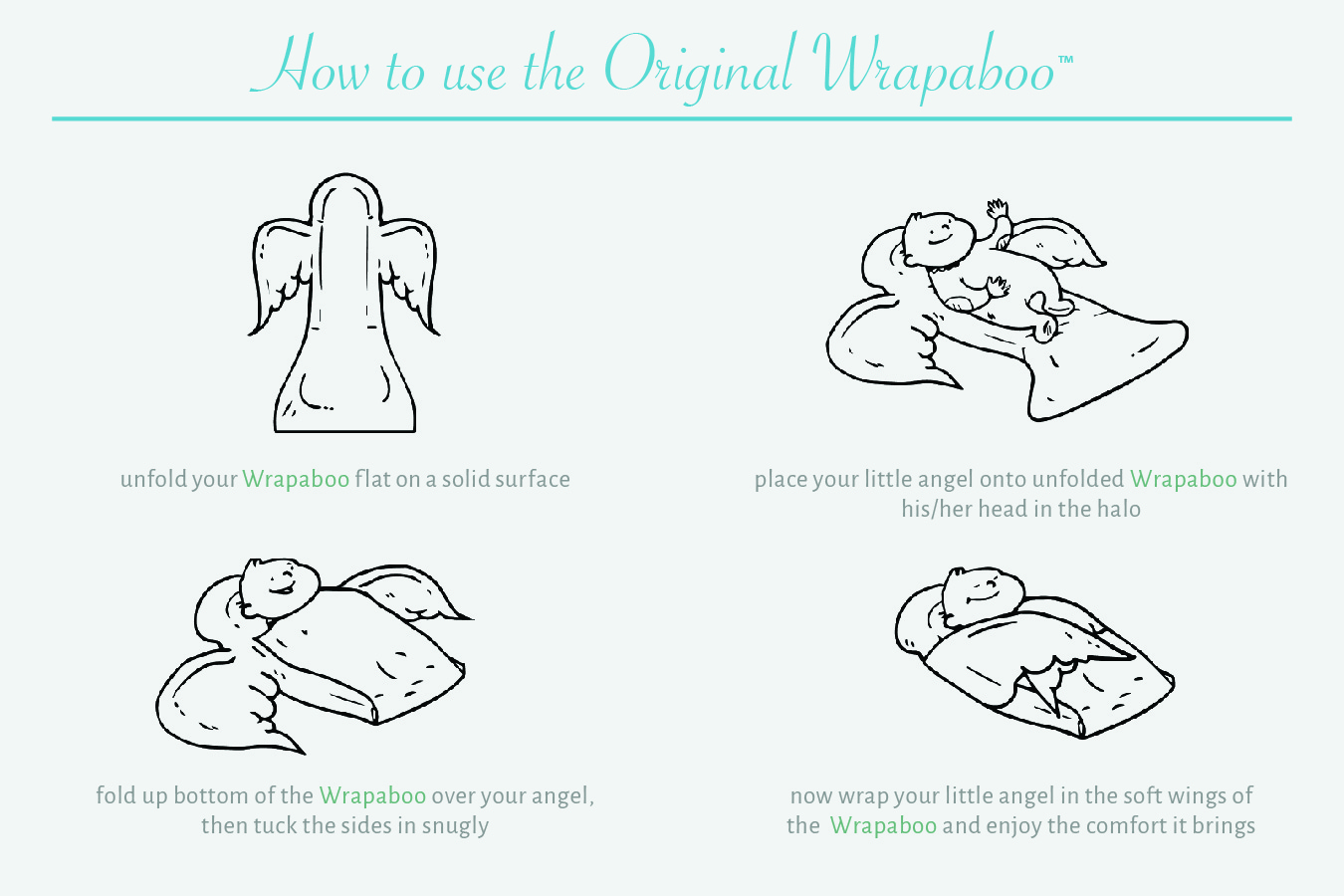 How to use the Original Wrapaboo™

unfold your Wrapaboo flat on a solid surface

place your little angel onto unfolded Wrapaboo with his/her head in the halo

fold up bottom of the Wrapaboo over your angel, then tuck the sides in snugly

now wrap your little angel in the soft wings of the Wrapaboo and enjoy the comfort it brings