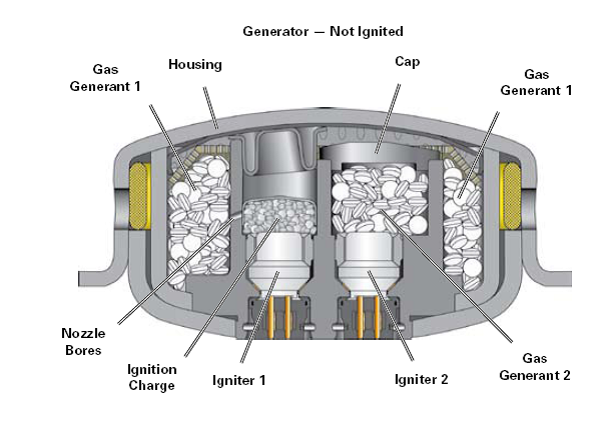 Generator — Not Ignited

Gas Generant 1

Housing

Cap

Gas Generant 1

Nozzle Bores

Ignition Charge

Igniter 1

Igniter 2

Gas Generant 2