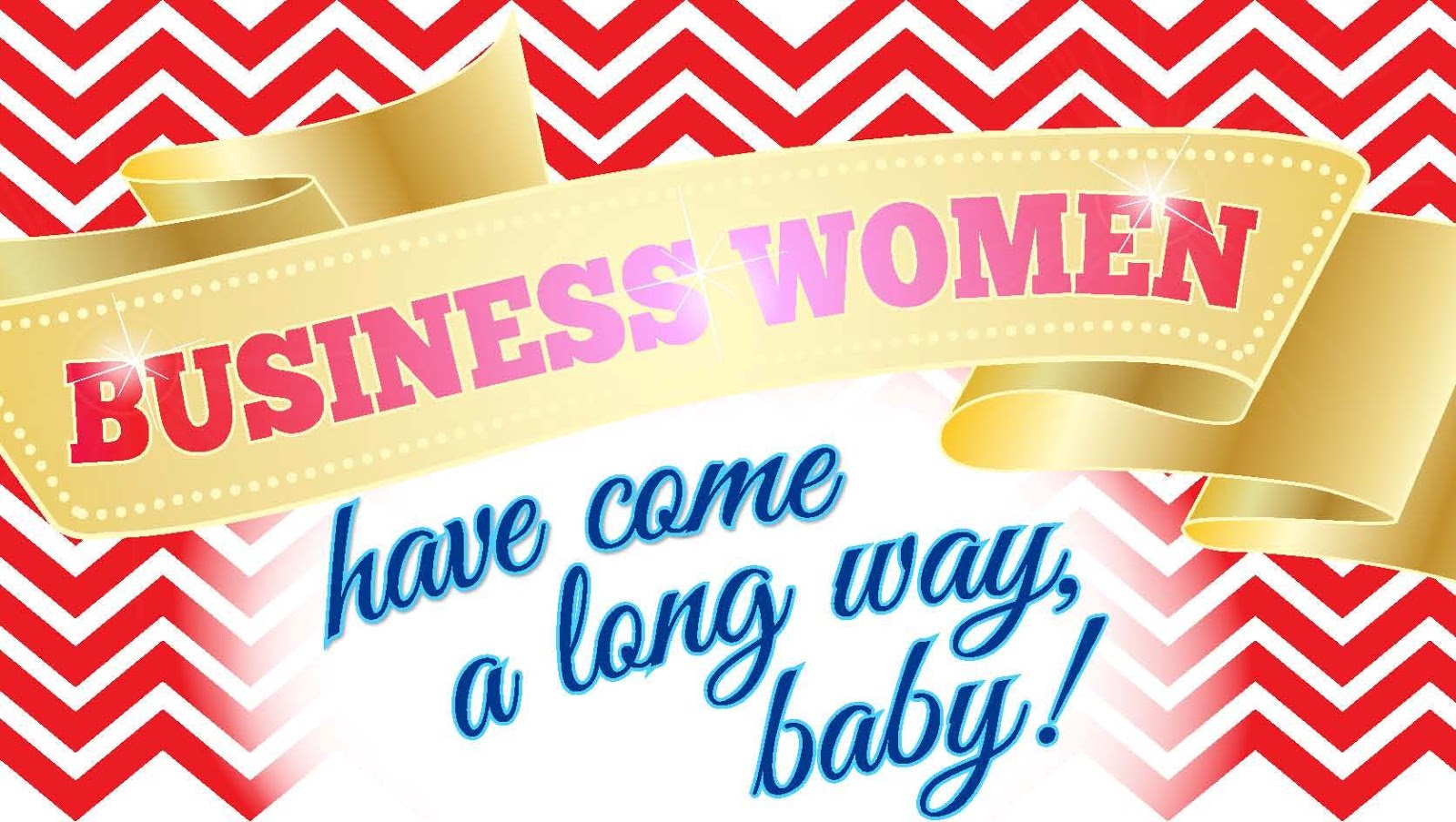 BUSINESS WOMEN

have come a long way, baby!