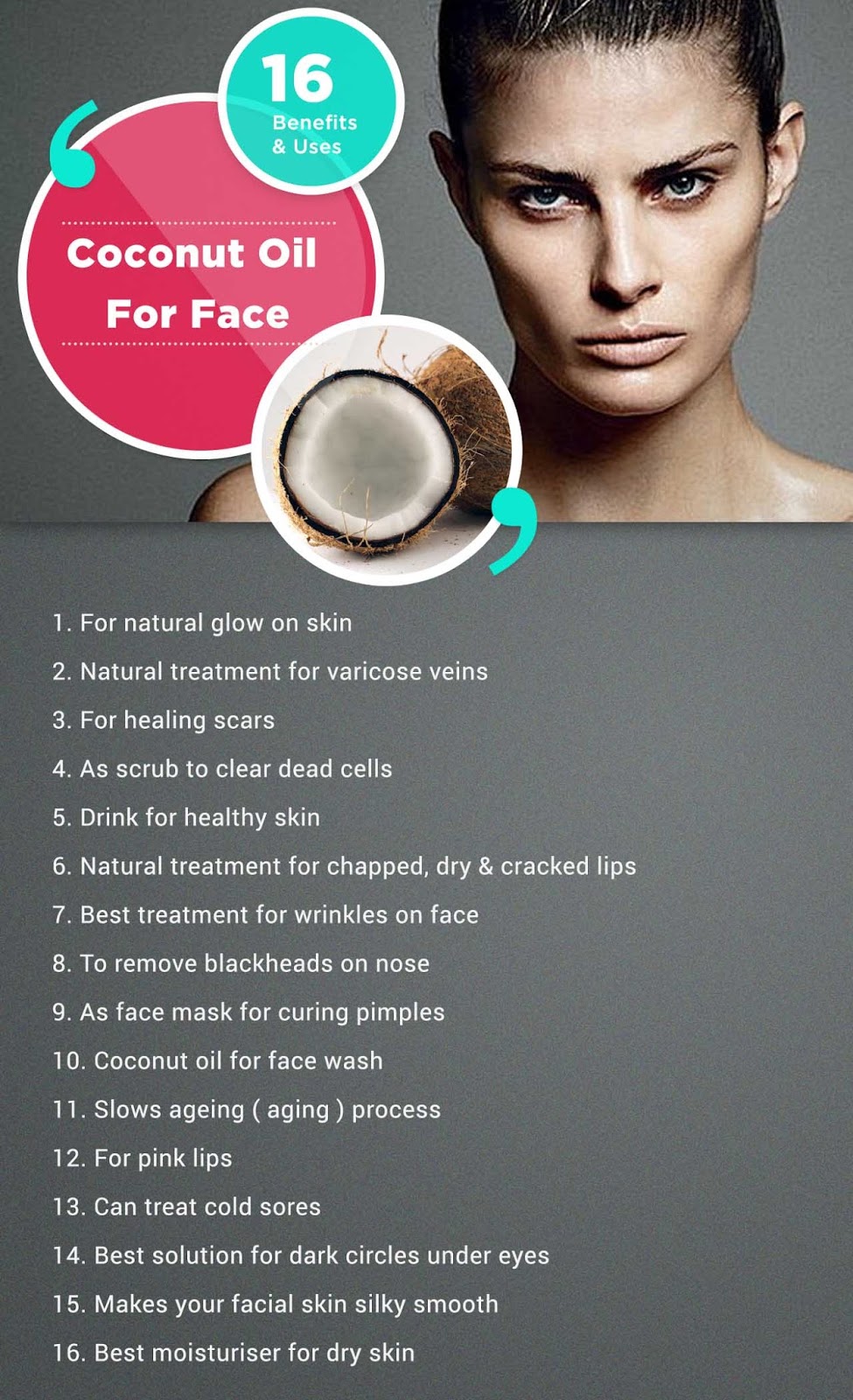 16
Benefits
& Uses

Coconut Oil
For Face

1. For natural glow on skin
2. Natural treatment for varicose veins
3. For healing scars
4. As scrub to clear dead cells
5. Drink for healthy skin
6. Natural treatment for chapped, dry & cracked lips
7. Best treatment for wrinkles on face
8. To remove blackheads on nose
9. As face mask for curing pimples
10. Coconut oil for face wash
11. Slows ageing ( aging ) process
12. For pink lips
13. Can treat cold sores
14. Best solution for dark circles under eyes
15. Makes your facial skin silky smooth
16. Best moisturiser for dry skin