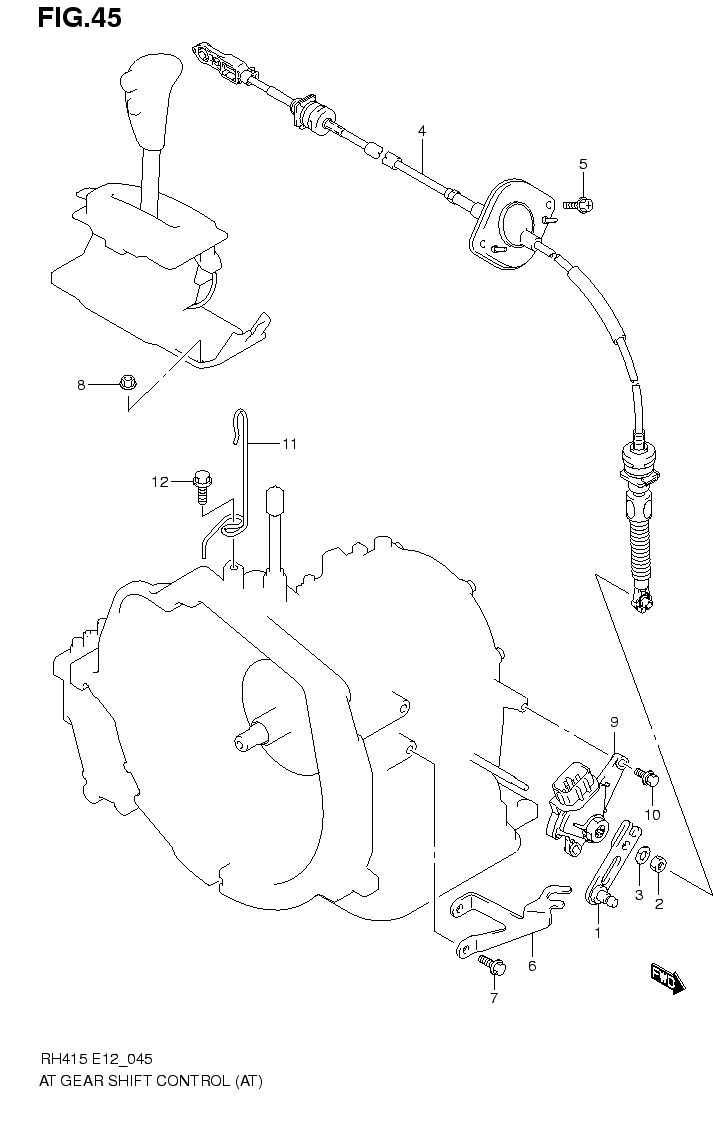 FIG.45

4

5

8

11

12

9

10

3

2

1

6

7

FWD

RH415 E12_045
AT GEAR SHIFT CONTROL (AT)