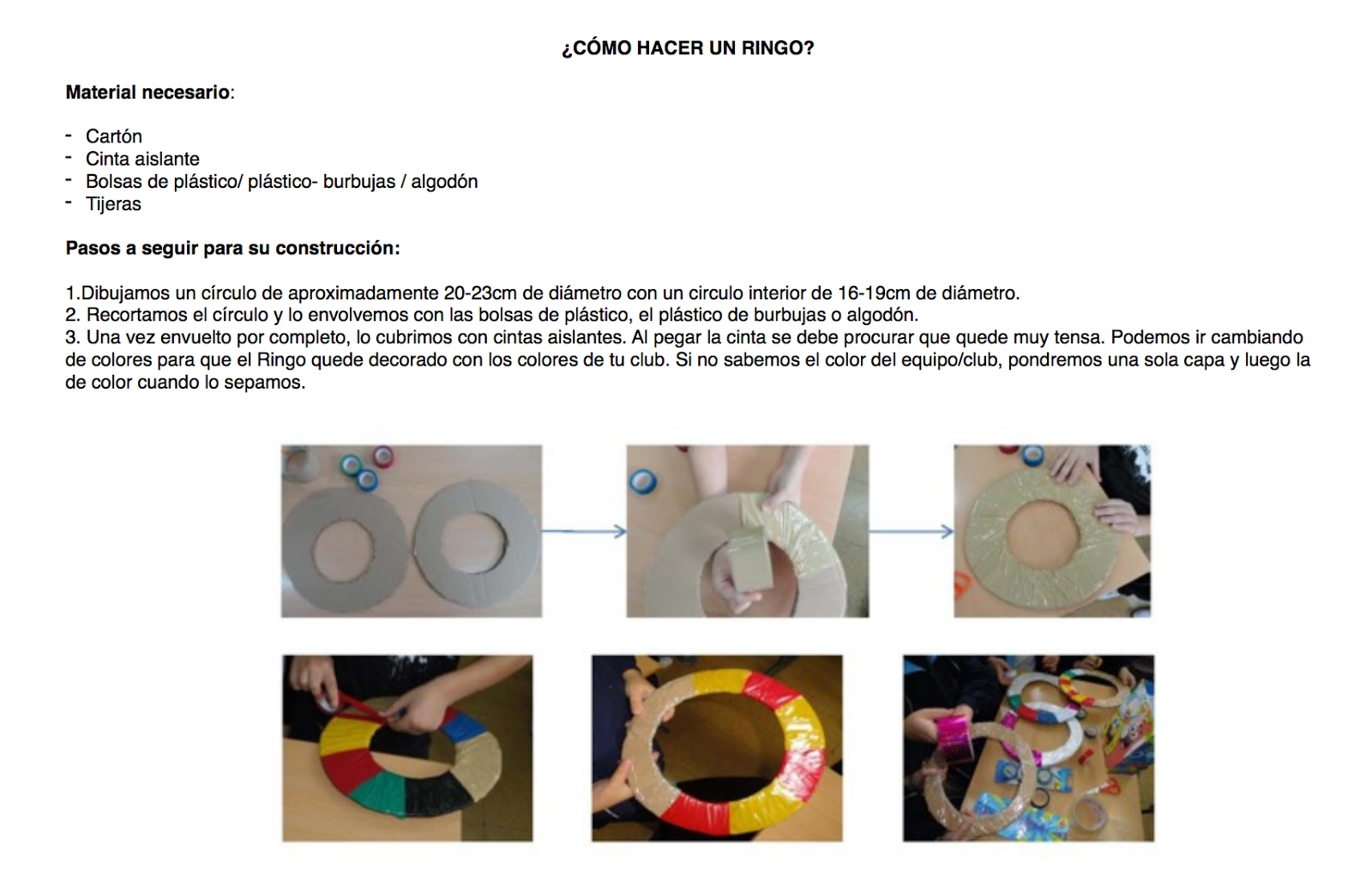 ¿CÓMO HACER UN RINGO?

Material necesario:

- Cartón
- Cinta aislante
- Bolsas de plástico/ plástico- burbujas / algodón
- Tijeras

Pasos a seguir para su construcción:

1.Dibujamos un círculo de aproximadamente 20-23cm de diámetro con un circulo interior de 16-19cm de diámetro.
2. Recortamos el círculo y lo envolvemos con las bolsas de plástico, el plástico de burbujas o algodón.
3. Una vez envuelto por completo, lo cubrimos con cintas aislantes. Al pegar la cinta se debe procurar que quede muy tensa. Podemos ir cambiando de colores para que el Ringo quede decorado con los colores de tu club. Si no sabemos el color del equipo/club, pondremos una sola capa y luego la de color cuando lo sepamos.