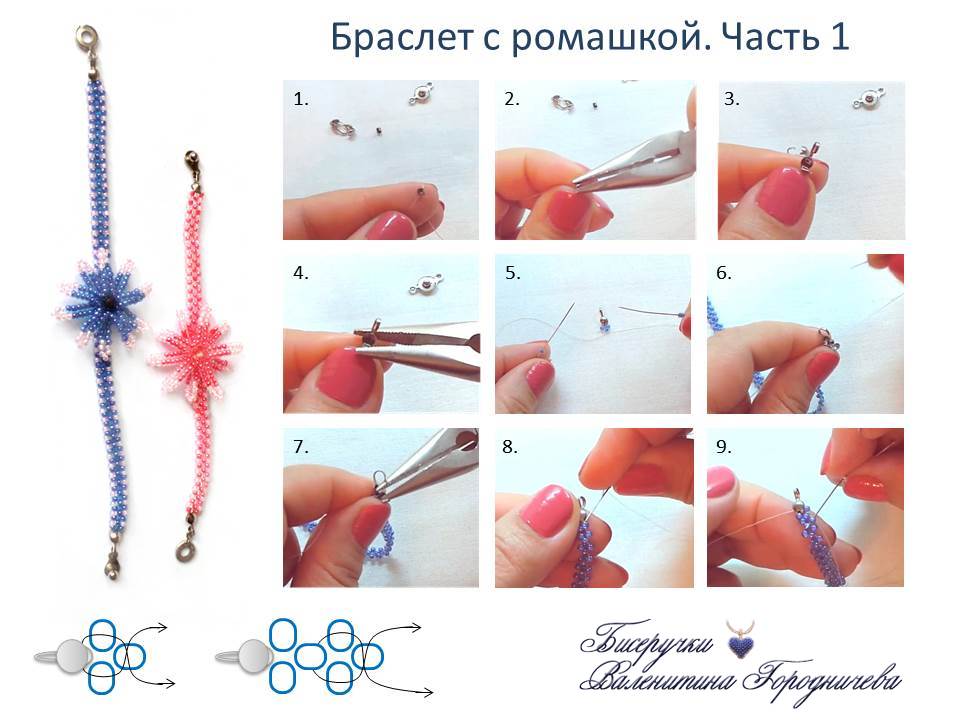 Браслет с ромашкой. Часть 1

1.

2.

3.

4.

5.

6.

7.

8.

9.

Бисеручки
Валентина Городничева