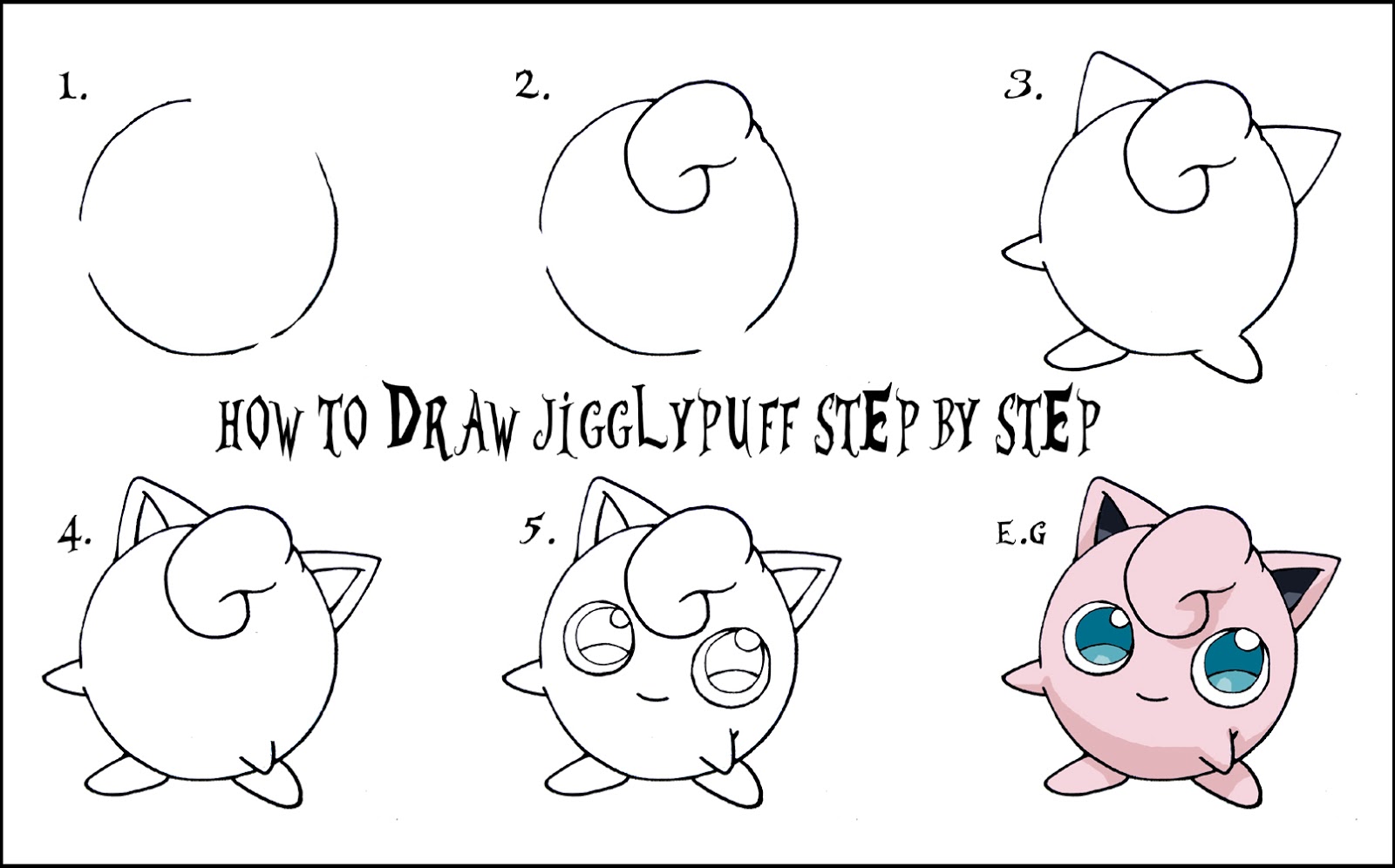 1.

2.

3.

HOW TO DRAW JIGGLYPUFF STEP BY STEP

4.

5.

E.G