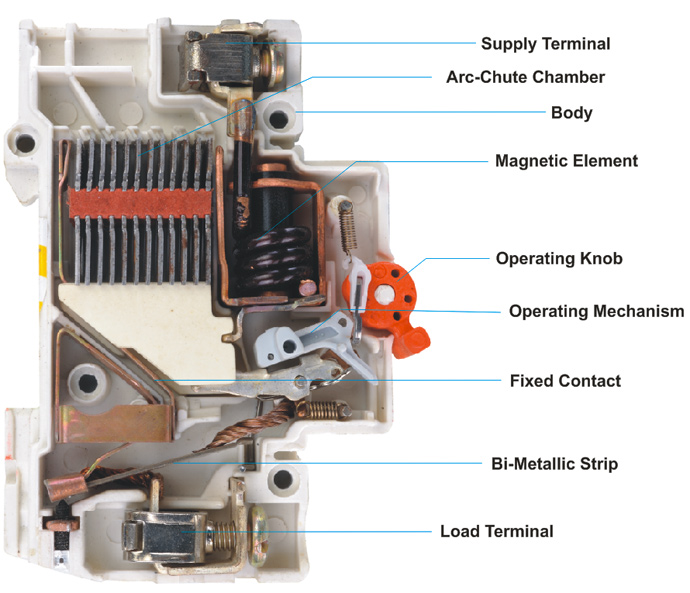 Supply Terminal
Arc-Chute Chamber
Body
Magnetic Element
Operating Knob
Operating Mechanism
Fixed Contact
Bi-Metallic Strip
Load Terminal