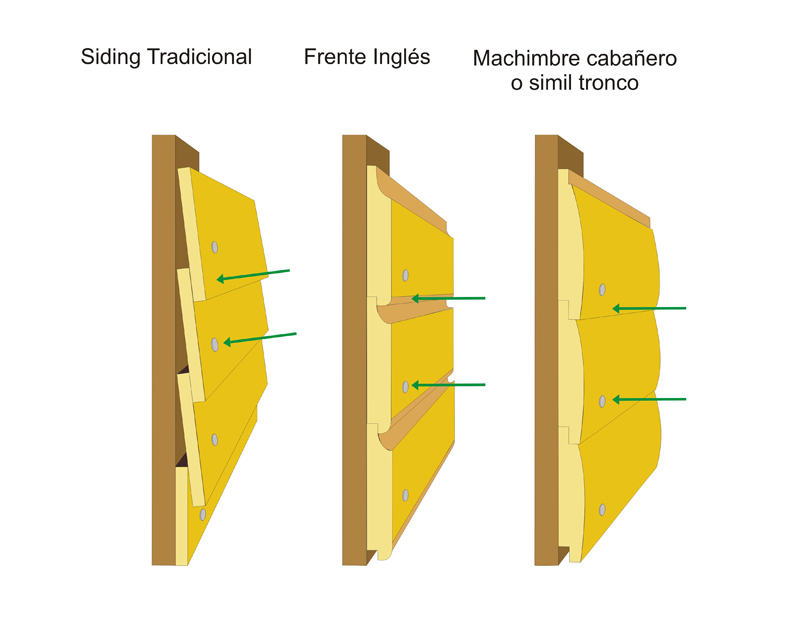 Siding Tradicional

Frente Inglés

Machimbre cabañero
o simil tronco