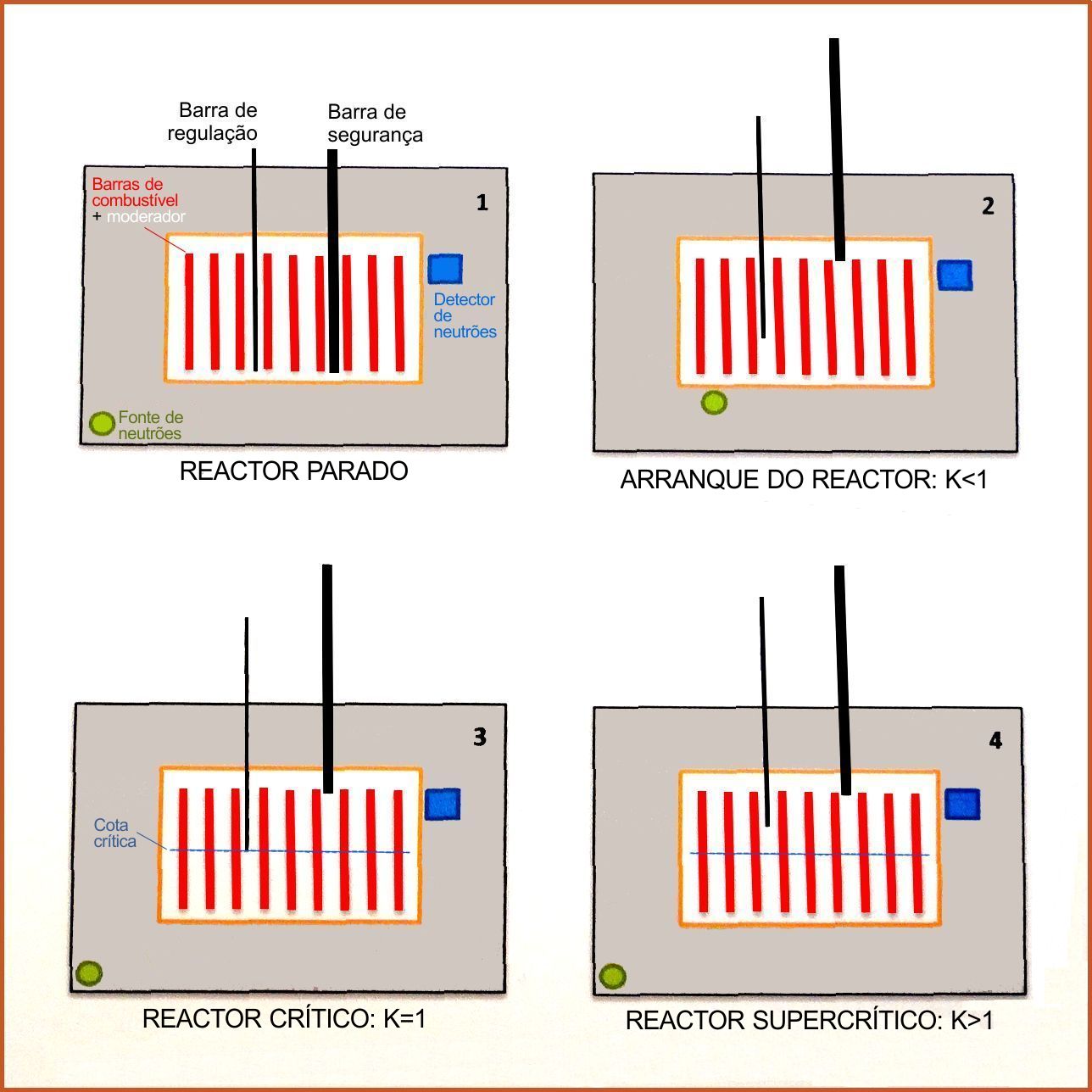 Barra de regulação

Barra de segurança

Barras de combustível + moderador

1

Detector de neutrões

Fonte de neutrões

REACTOR PARADO

2

ARRANQUE DO REACTOR: K<1

3

Cota crítica

REACTOR CRÍTICO: K=1

4

REACTOR SUPERCRÍTICO: K>1