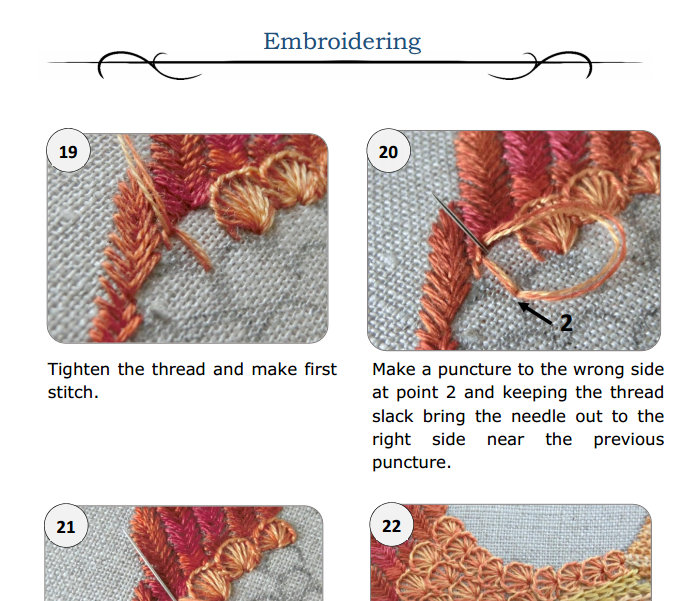 Embroidering

19

Tighten the thread and make first stitch.

20

2

Make a puncture to the wrong side at point 2 and keeping the thread slack bring the needle out to the right side near the previous puncture.

21

22