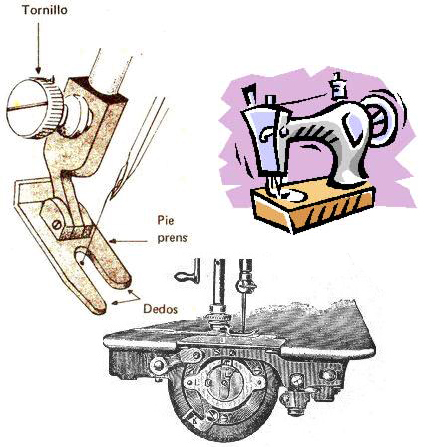 Tornillo

Pie prens

Dedos