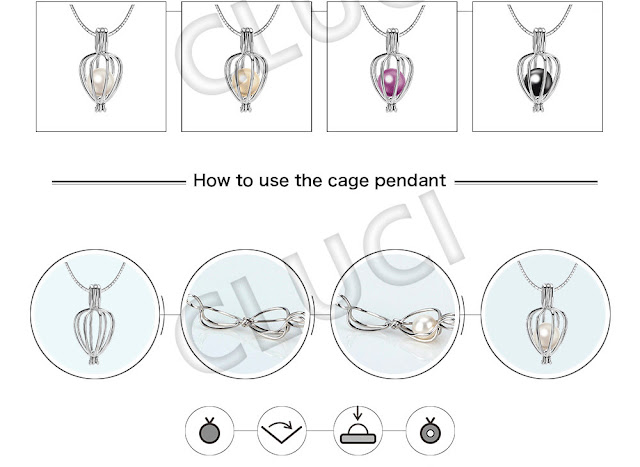 CLUCI

How to use the cage pendant

CLUCI