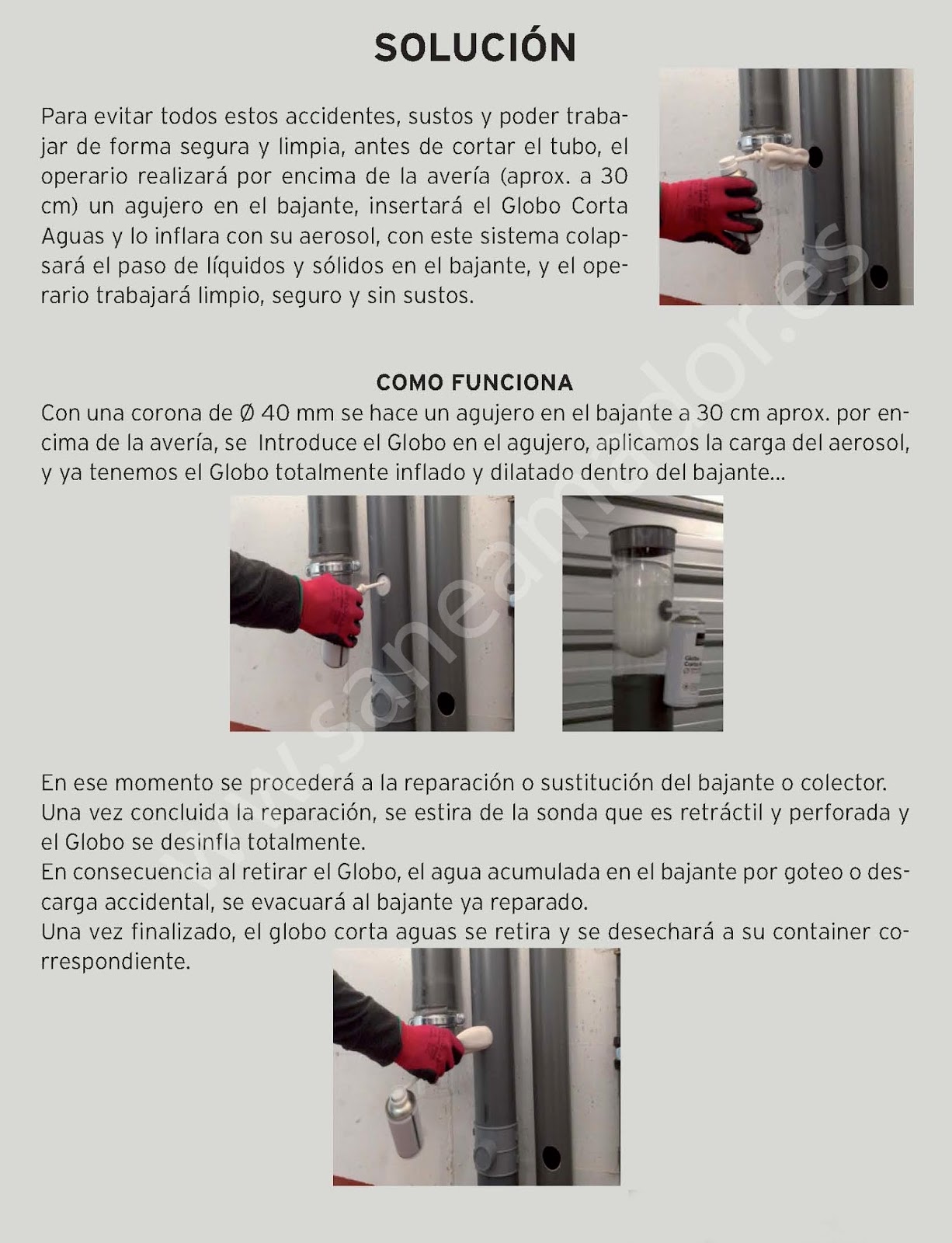 SOLUCIÓN

Para evitar todos estos accidentes, sustos y poder trabajar de forma segura y limpia, antes de cortar el tubo, el operario realizará por encima de la avería (aprox. a 30 cm) un agujero en el bajante, insertará el Globo Corta Aguas y lo inflara con su aerosol, con este sistema colapsará el paso de líquidos y sólidos en el bajante, y el operario trabajará limpio, seguro y sin sustos.

COMO FUNCIONA

Con una corona de Ø 40 mm se hace un agujero en el bajante a 30 cm aprox. por encima de la avería, se Introduce el Globo en el agujero, aplicamos la carga del aerosol, y ya tenemos el Globo totalmente inflado y dilatado dentro del bajante...

En ese momento se procederá a la reparación o sustitución del bajante o colector.
Una vez concluida la reparación, se estira de la sonda que es retráctil y perforada y el Globo se desinfla totalmente.
En consecuencia al retirar el Globo, el agua acumulada en el bajante por goteo o descarga accidental, se evacuará al bajante ya reparado.
Una vez finalizado, el globo corta aguas se retira y se desechará a su container correspondiente.

www.saneamador.es