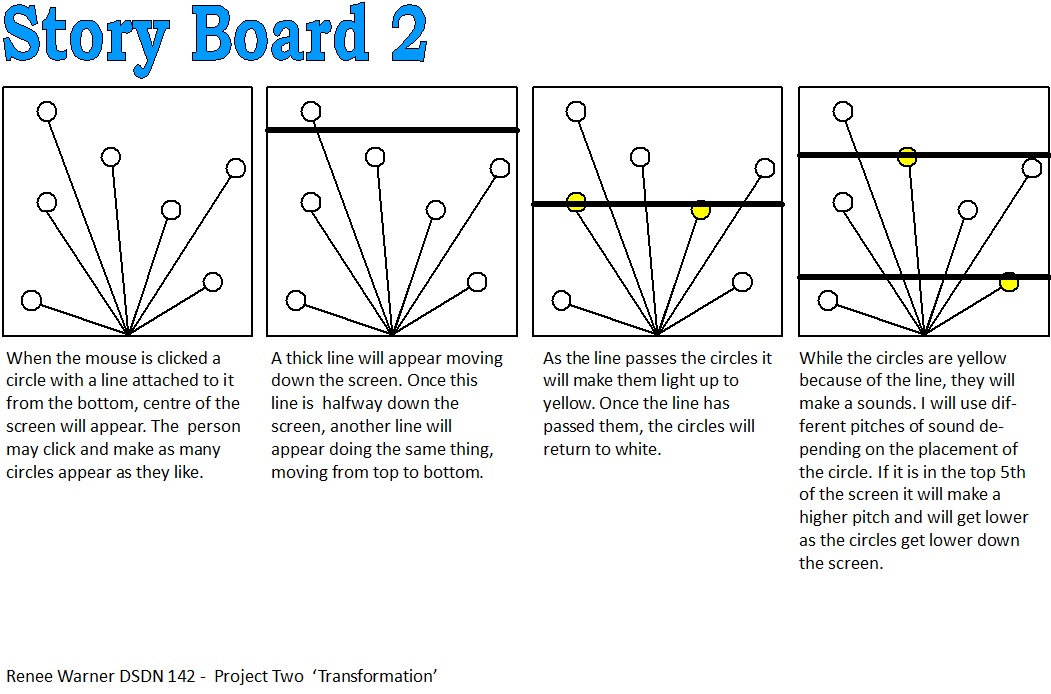 Story Board 2

When the mouse is clicked a circle with a line attached to it from the bottom, centre of the screen will appear. The person may click and make as many circles appear as they like.

A thick line will appear moving down the screen. Once this line is halfway down the screen, another line will appear doing the same thing, moving from top to bottom.

As the line passes the circles it will make them light up to yellow. Once the line has passed them, the circles will return to white.

While the circles are yellow because of the line, they will make a sounds. I will use different pitches of sound depending on the placement of the circle. If it is in the top 5th of the screen it will make a higher pitch and will get lower as the circles get lower down the screen.

Renee Warner DSDN 142 - Project Two 'Transformation'