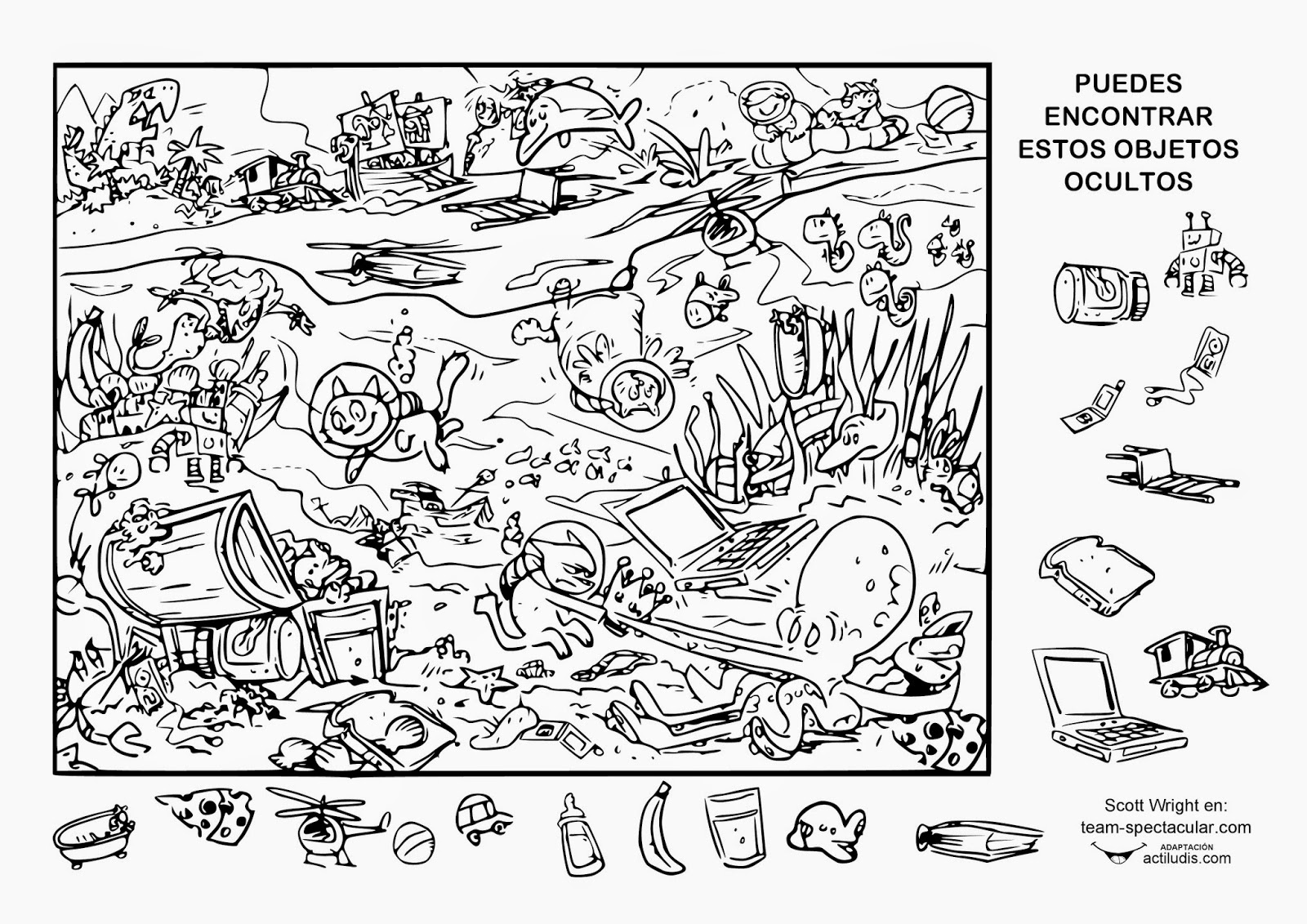 PUEDES ENCONTRAR ESTOS OBJETOS OCULTOS

Scott Wright en:
team-spectacular.com

ADAPTACIÓN
actiludis.com