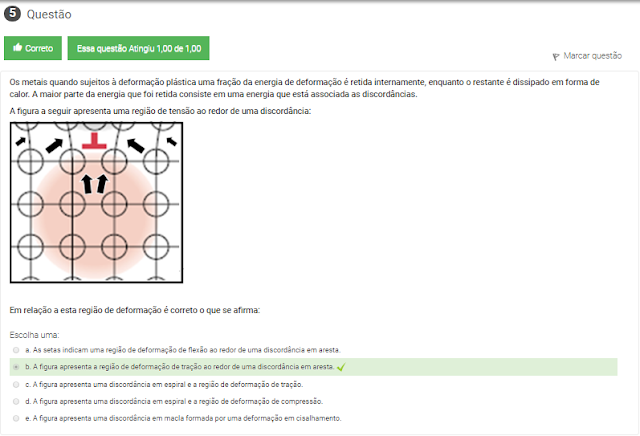 5 Questão

Correto

Essa questão Atingiu 1,00 de 1,00

Marcar questão

Os metais quando sujeitos à deformação plástica uma fração da energia de deformação é retida internamente, enquanto o restante é dissipado em forma de calor. A maior parte da energia que foi retida consiste em uma energia que está associada as discordâncias.

A figura a seguir apresenta uma região de tensão ao redor de uma discordância:

Em relação a esta região de deformação é correto o que se afirma:

Escolha uma:

a. As setas indicam uma região de deformação de flexão ao redor de uma discordância em aresta.

b. A figura apresenta a região de deformação de tração ao redor de uma discordância em aresta.

c. A figura apresenta uma discordância em espiral e a região de deformação de tração.

d. A figura apresenta uma discordância em espiral e a região de deformação de compressão.

e. A figura apresenta uma discordância em macla formada por uma deformação em cisalhamento.